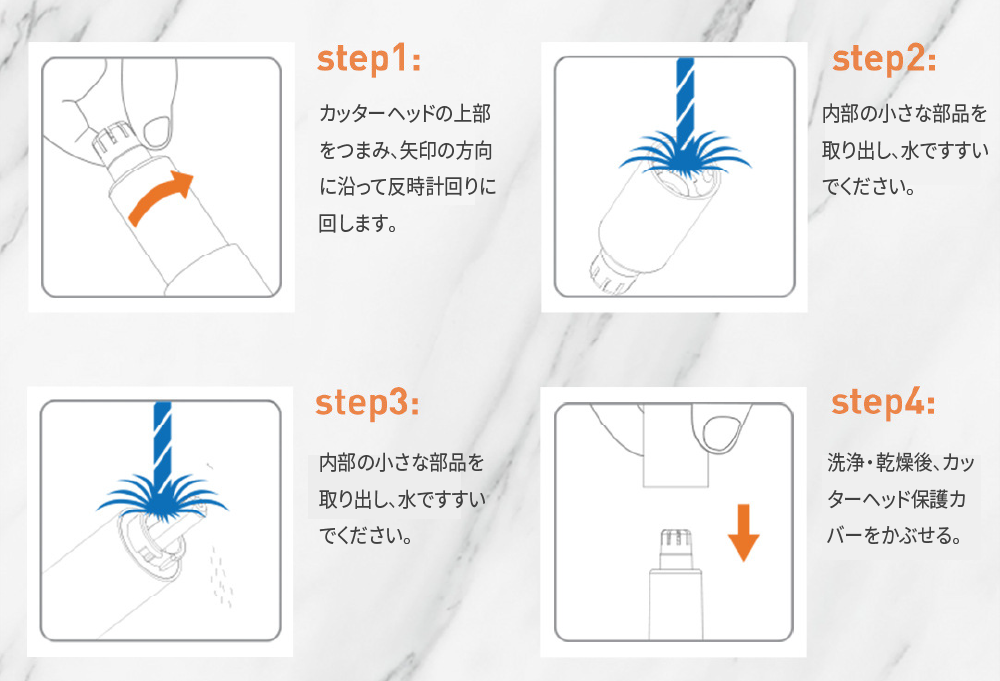 step1:

カッターヘッドの上部をつまみ、矢印の方向に沿って反時計回りに回します。

step2:

内部の小さな部品を取り出し、水ですすいでください。

step3:

内部の小さな部品を取り出し、水ですすいでください。

step4:

洗浄・乾燥後、カッターヘッド保護カバーをかぶせる。