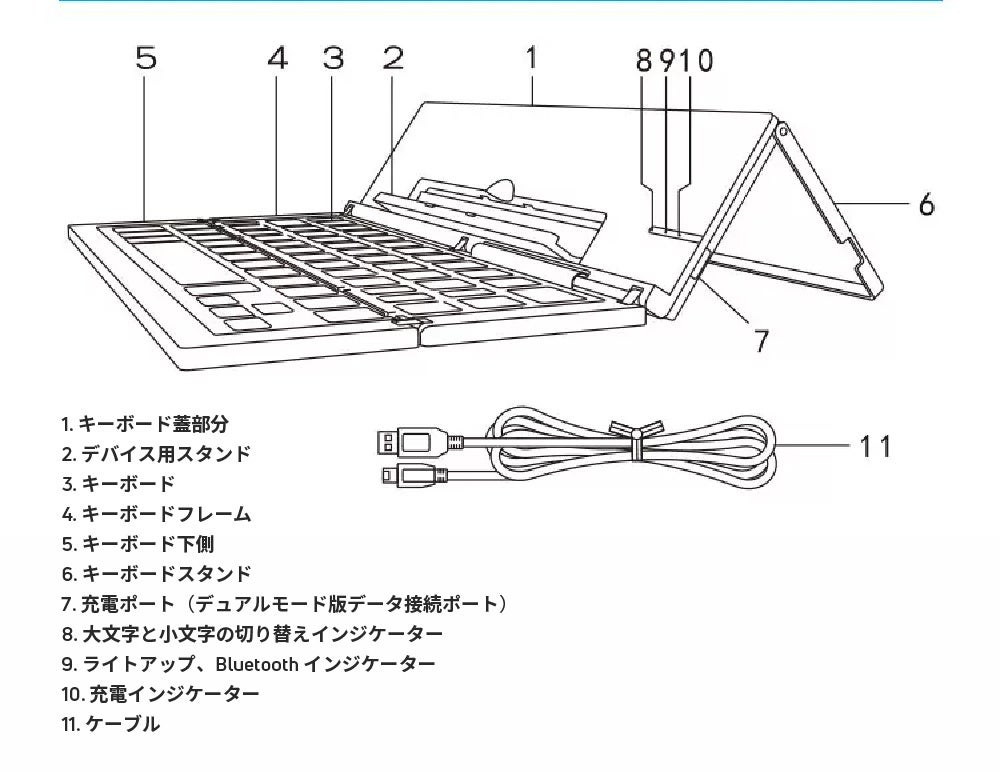 5 4 3 2 1 8 9 10

6

7

11

1. キーボード蓋部分
2. デバイス用スタンド
3. キーボード
4. キーボードフレーム
5. キーボード下側
6. キーボードスタンド
7. 充電ポート（デュアルモード版データ接続ポート）
8. 大文字と小文字の切り替えインジケーター
9. ライトアップ、Bluetooth インジケーター
10. 充電インジケーター
11. ケーブル