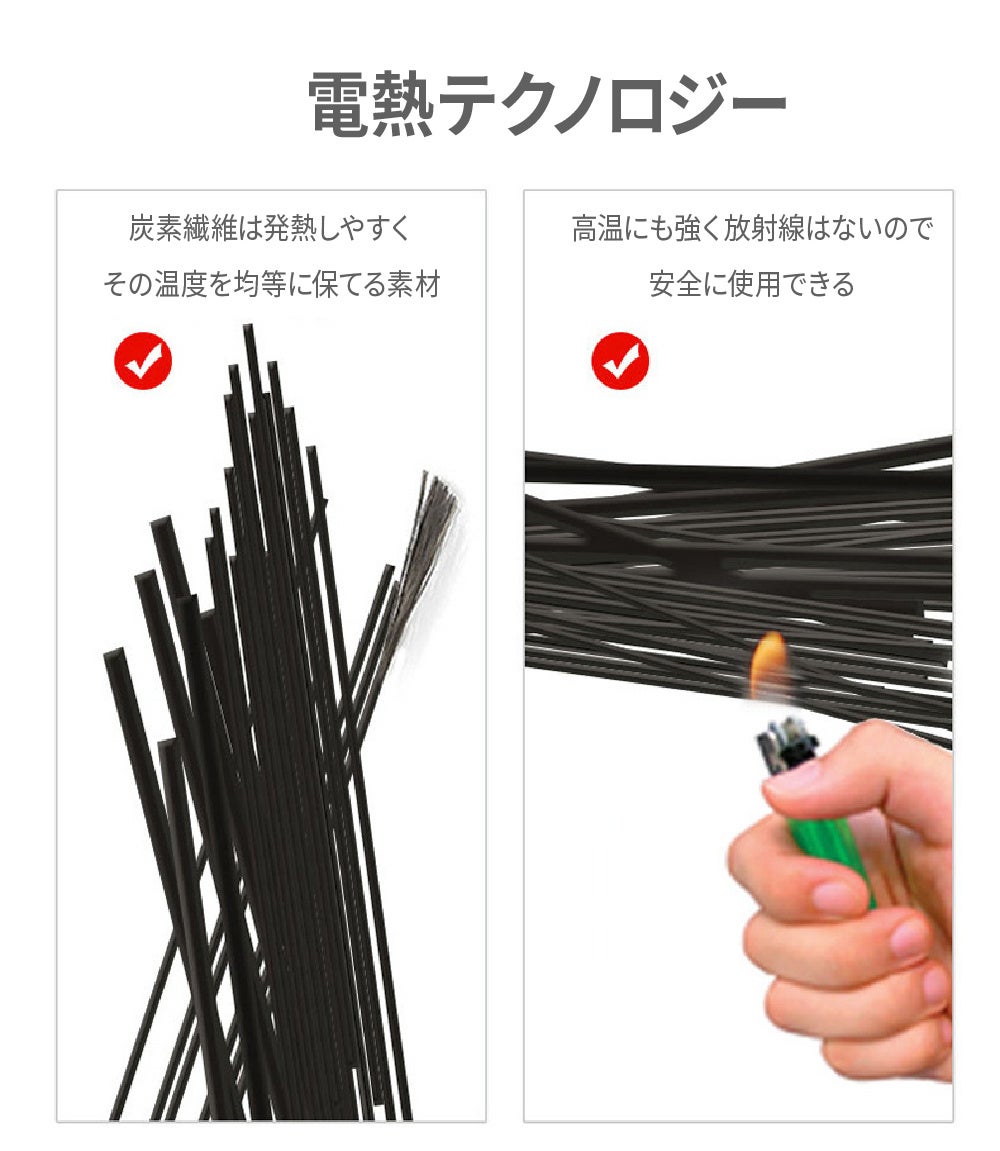 電熱テクノロジー

炭素繊維は発熱しやすく
その温度を均等に保てる素材

高温にも強く放射線はないので
安全に使用できる