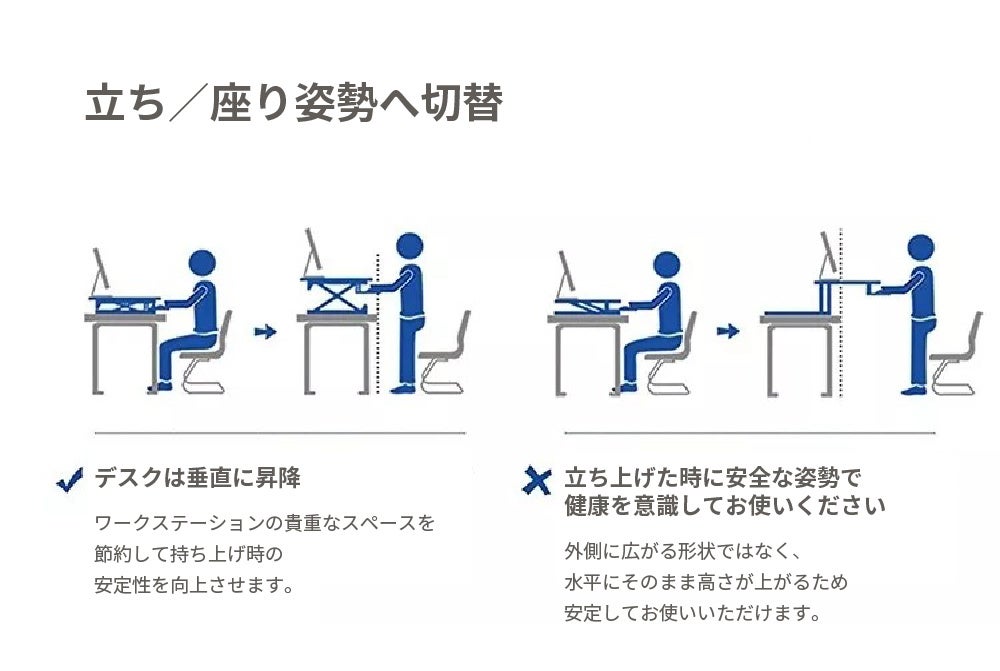 立ち／座り姿勢へ切替

デスクは垂直に昇降

ワークステーションの貴重なスペースを節約して持ち上げ時の安定性を向上させます。

立ち上げた時に安全な姿勢で健康を意識してお使いください

外側に広がる形状ではなく、水平にそのまま高さが上がるため安定してお使いいただけます。