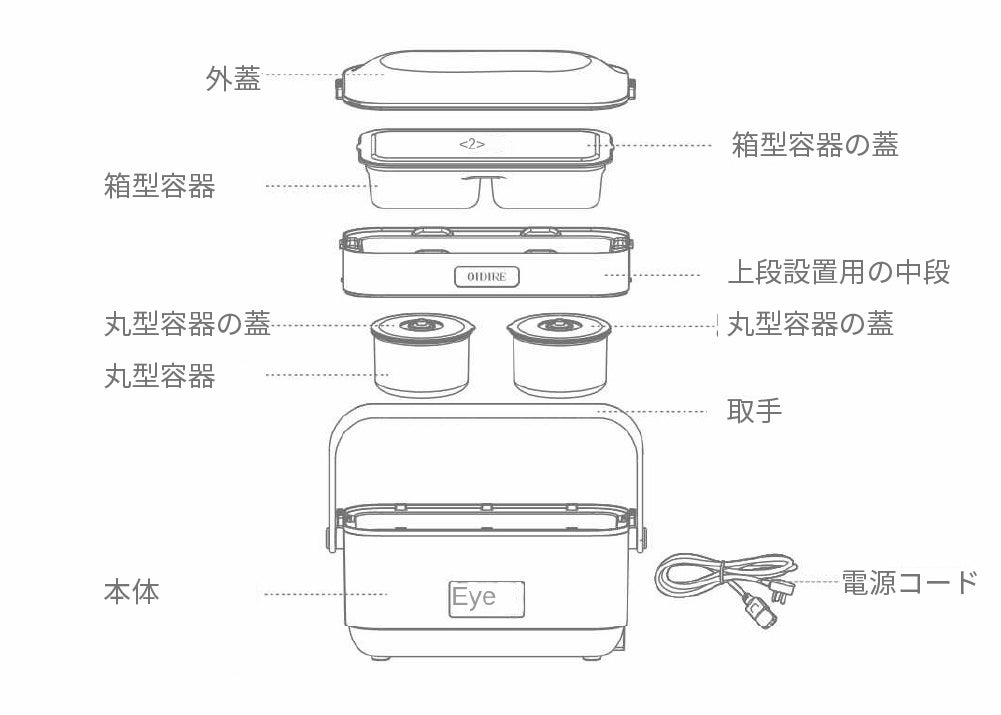 外蓋

<2>

箱型容器の蓋

箱型容器

OIDIRE

上段設置用の中段

丸型容器の蓋

丸型容器の蓋

丸型容器

取手

本体

Eye

電源コード