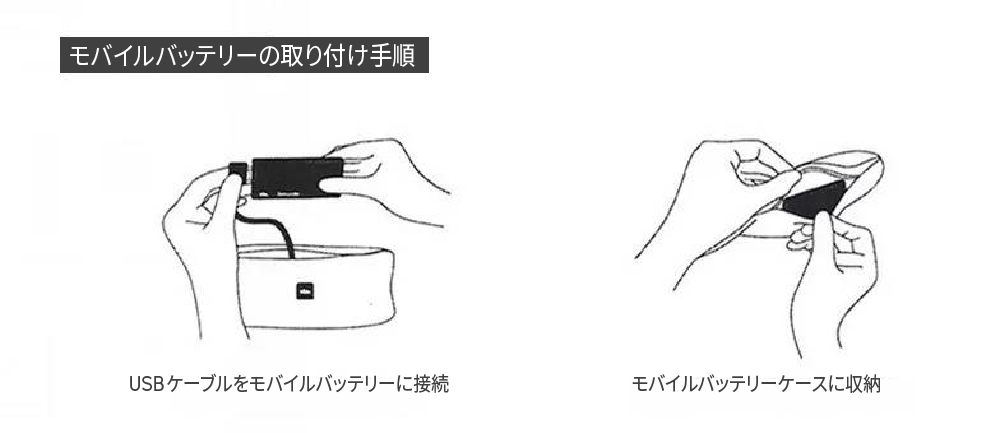 モバイルバッテリーの取り付け手順

USBケーブルをモバイルバッテリーに接続

モバイルバッテリーケースに収納