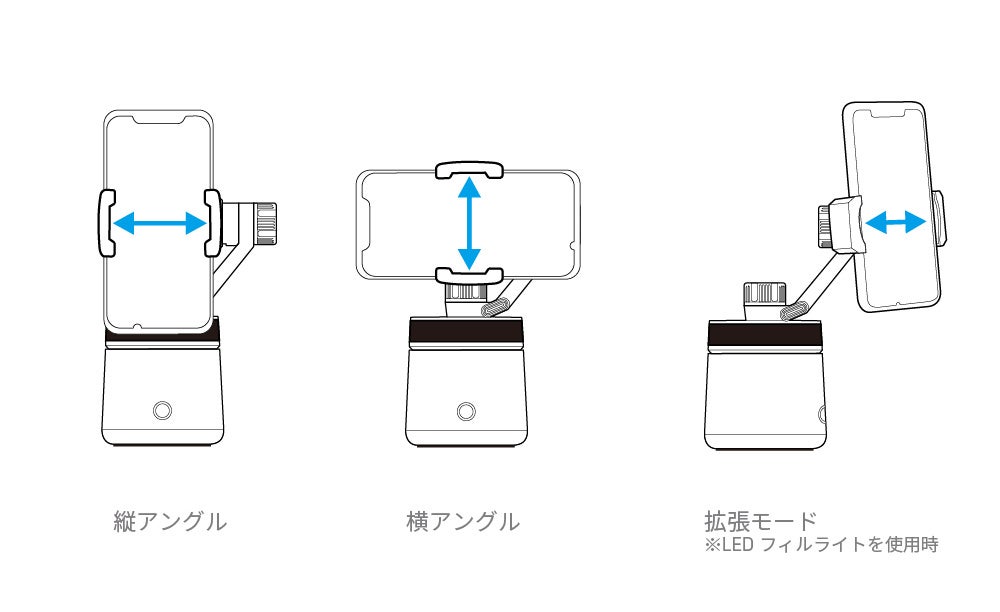 縦アングル

横アングル

拡張モード
※LED フィルライトを使用時