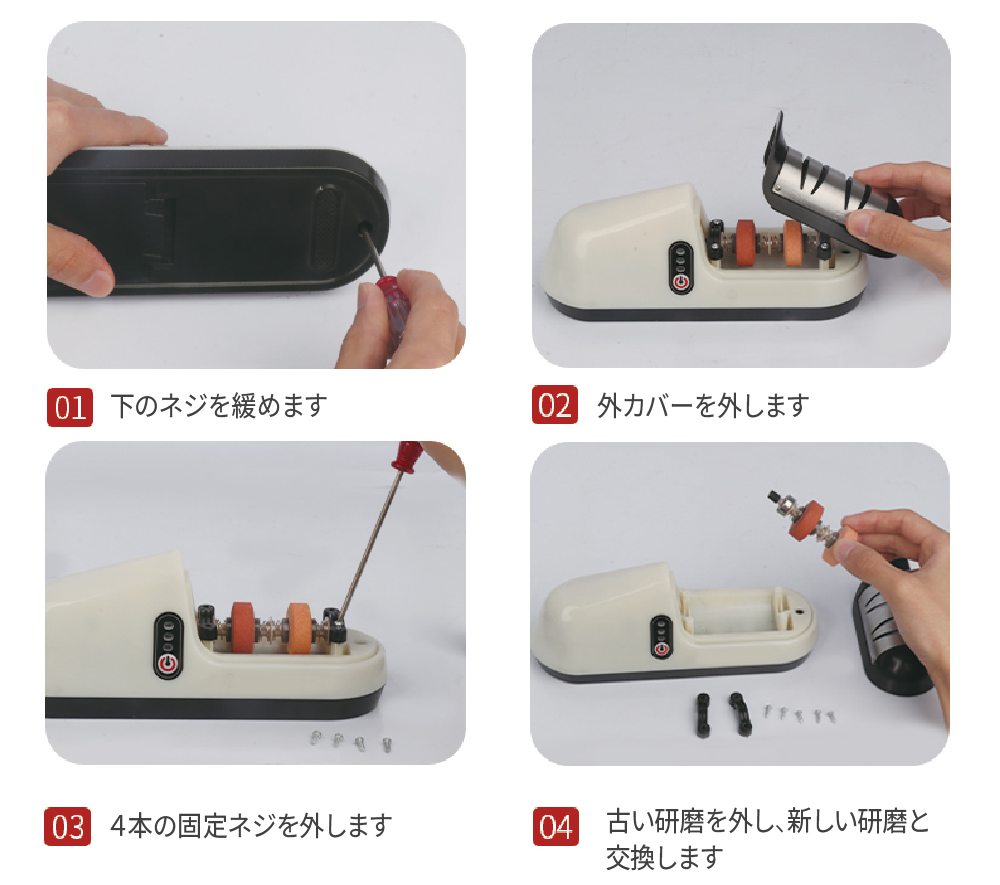 01 下のネジを緩めます

02 外カバーを外します

03 4本の固定ネジを外します

04 古い研磨を外し、新しい研磨と交換します