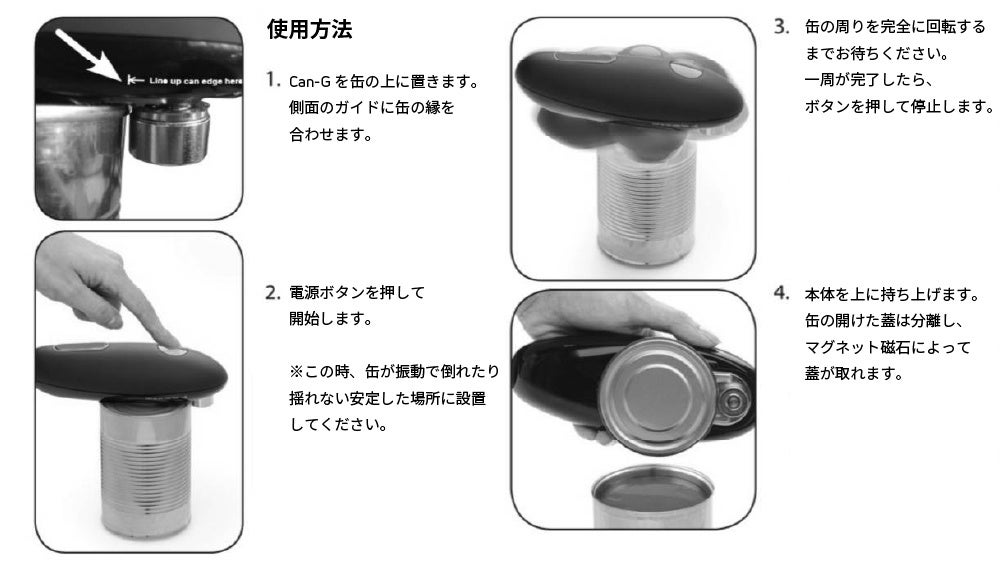 Line up can edge here

使用方法

1. Can-G を缶の上に置きます。側面のガイドに缶の縁を合わせます。

2. 電源ボタンを押して開始します。

※この時、缶が振動で倒れたり揺れない安定した場所に設置してください。

3. 缶の周りを完全に回転するまでお待ちください。一周が完了したら、ボタンを押して停止します。

4. 本体を上に持ち上げます。缶の開けた蓋は分離し、マグネット磁石によって蓋が取れます。