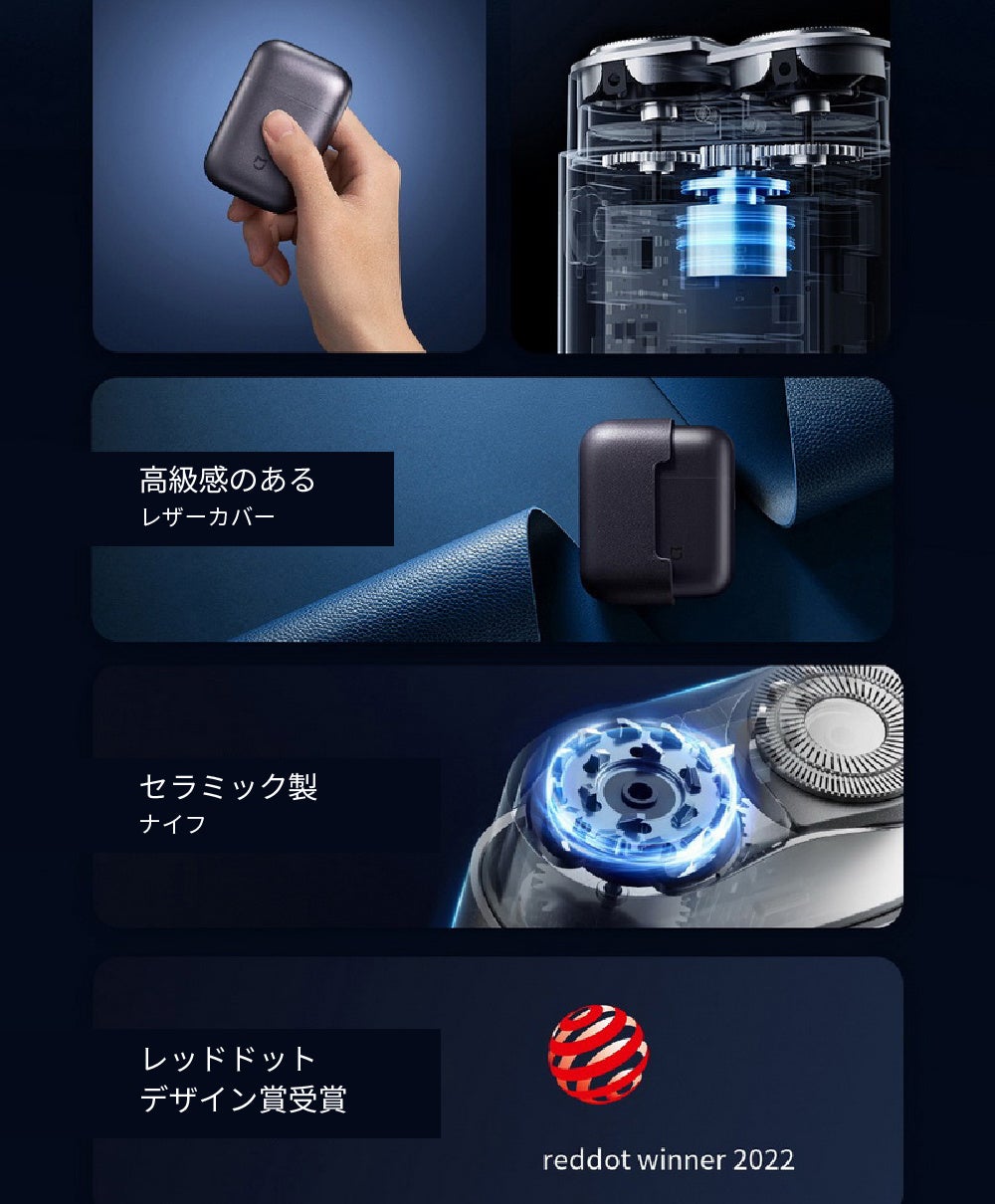 高級感のある
レザーカバー

セラミック製
ナイフ

レッドドット
デザイン賞受賞

reddot winner 2022