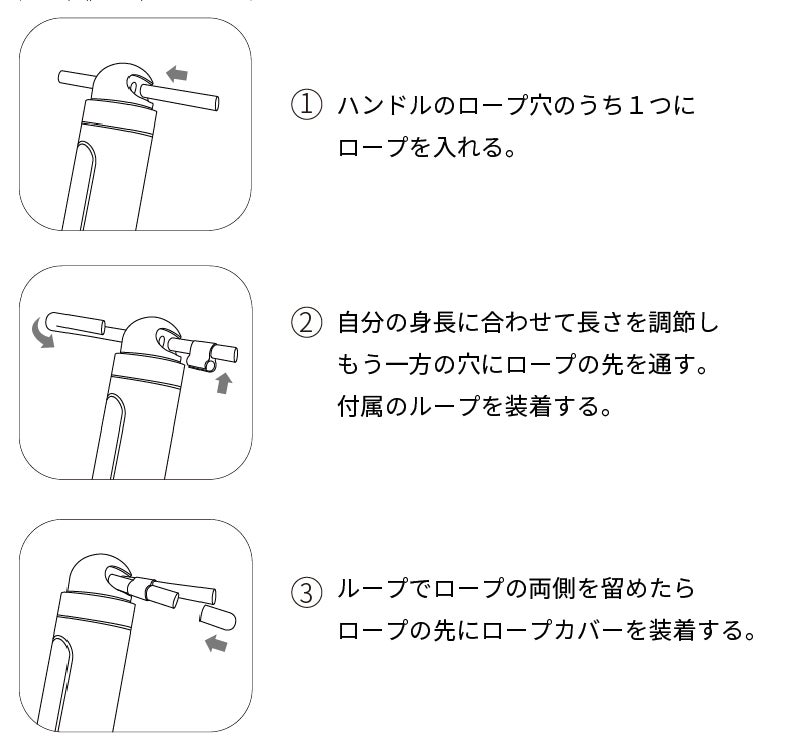 ① ハンドルのロープ穴のうち１つにロープを入れる。

② 自分の身長に合わせて長さを調節しもう一方の穴にロープの先を通す。付属のループを装着する。

③ ループでロープの両側を留めたらロープの先にロープカバーを装着する。