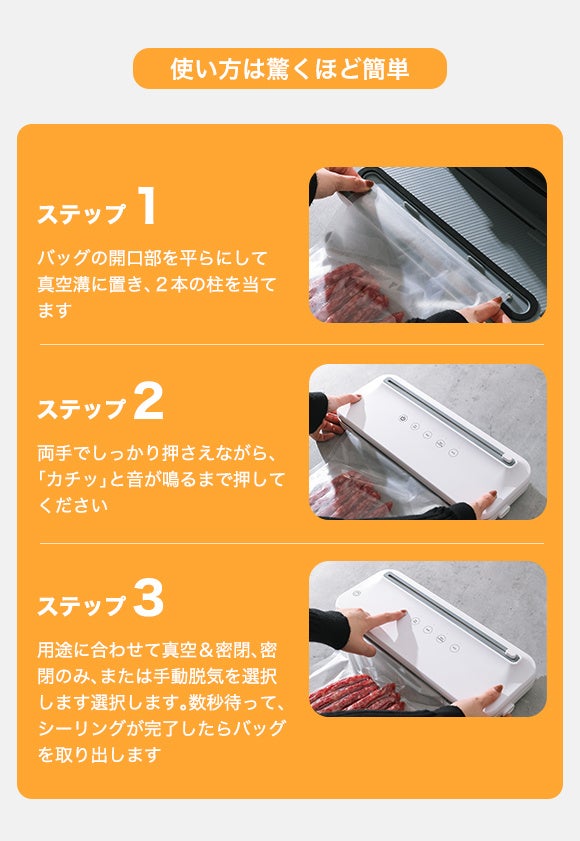 使い方は驚くほど簡単

ステップ 1

バッグの開口部を平らにして真空溝に置き、2本の柱を当てます

ステップ 2

両手でしっかり押さえながら、「カチッ」と音が鳴るまで押してください

ステップ 3

用途に合わせて真空＆密閉、密閉のみ、または手動脱気を選択します選択します。数秒待って、シーリングが完了したらバッグを取り出します