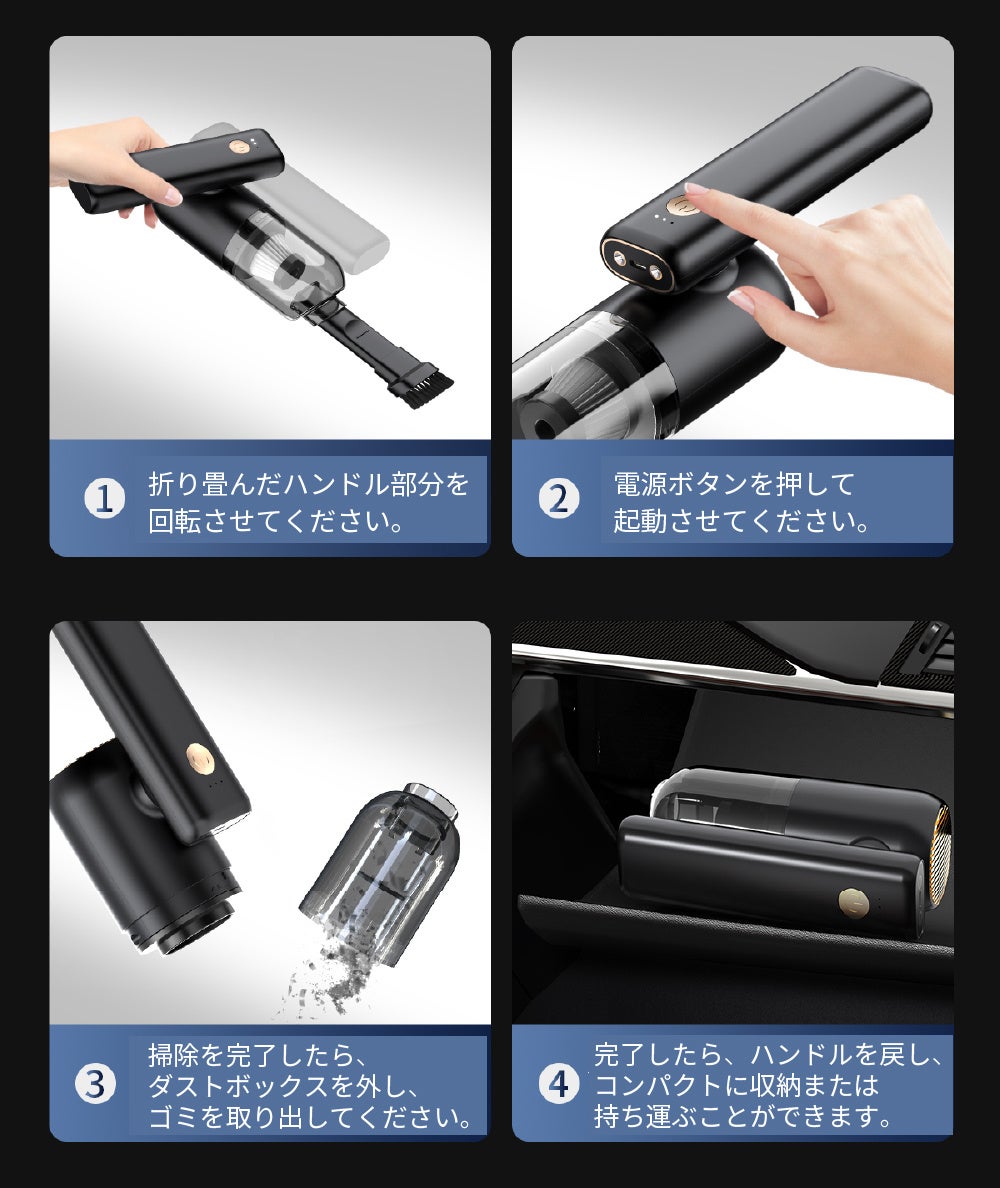 1 折り畳んだハンドル部分を回転させてください。

2 電源ボタンを押して起動させてください。

3 掃除を完了したら、ダストボックスを外し、ゴミを取り出してください。

4 完了したら、ハンドルを戻し、コンパクトに収納または持ち運ぶことができます。