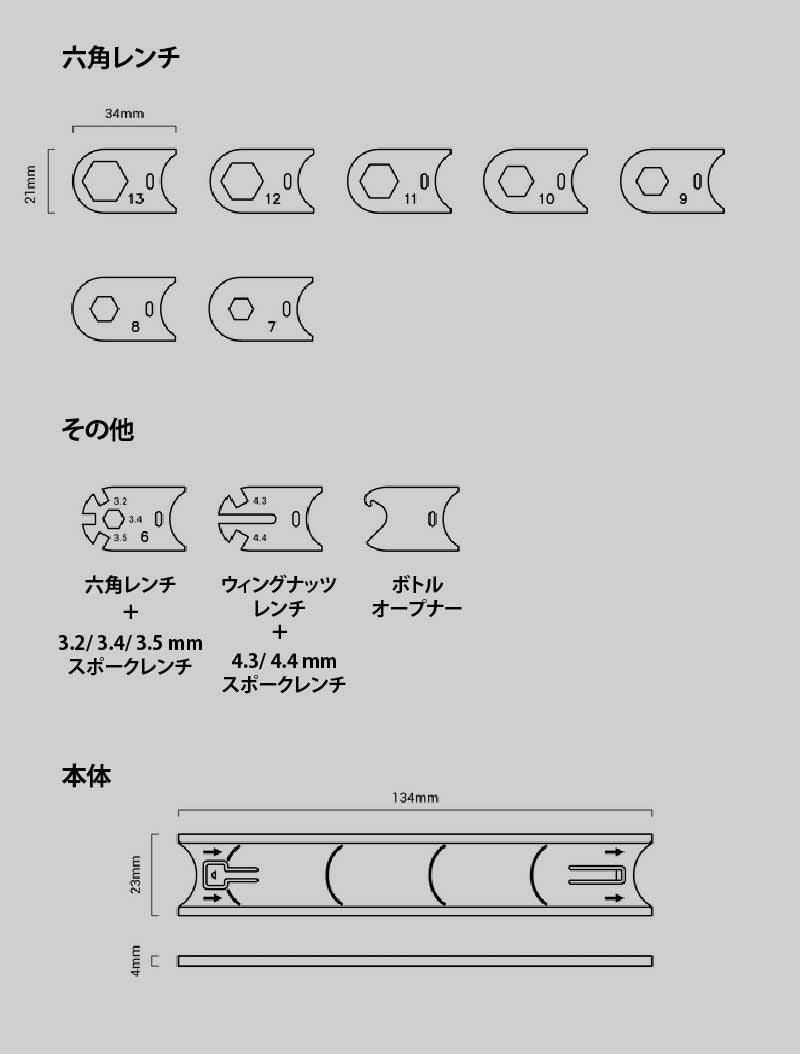 六角レンチ

34mm

21mm

13 12 11 10 9

8 7

その他

3.2 3.4 3.5 6

4.3 4.4

六角レンチ
+
3.2/ 3.4/ 3.5 mm
スポークレンチ

ウィングナッツ
レンチ
+
4.3/ 4.4 mm
スポークレンチ

ボトル
オープナー

本体

134mm

23mm

4mm