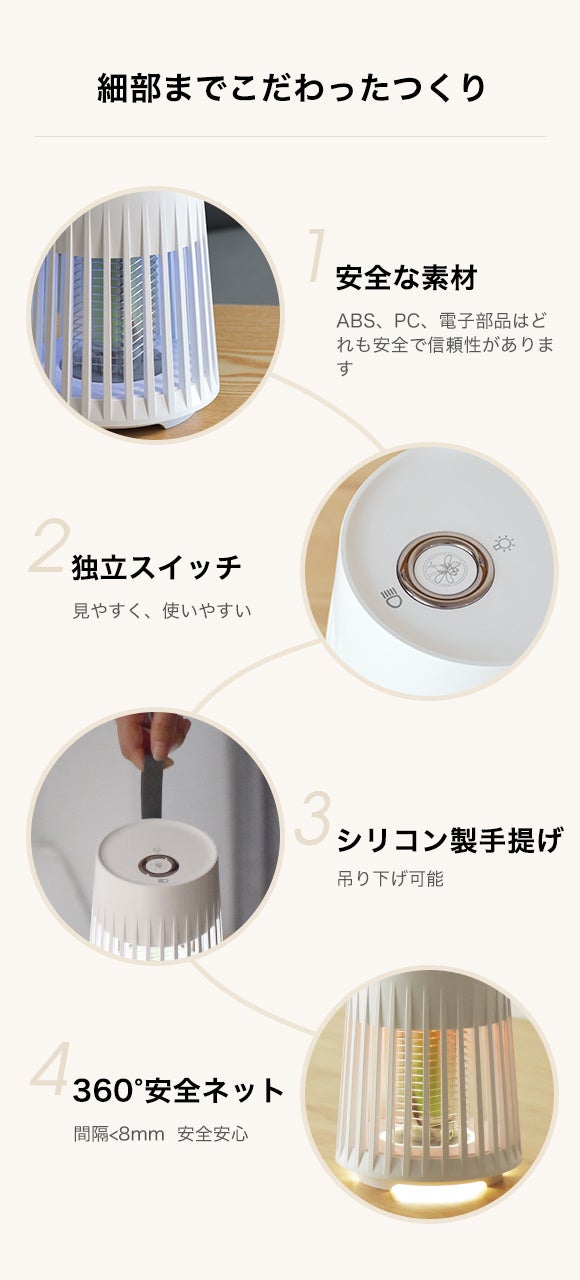 細部までこだわったつくり

1 安全な素材

ABS、PC、電子部品はどれも安全で信頼性があります

2 独立スイッチ

見やすく、使いやすい

3 シリコン製手提げ

吊り下げ可能

4 360°安全ネット

間隔<8mm 安全安心