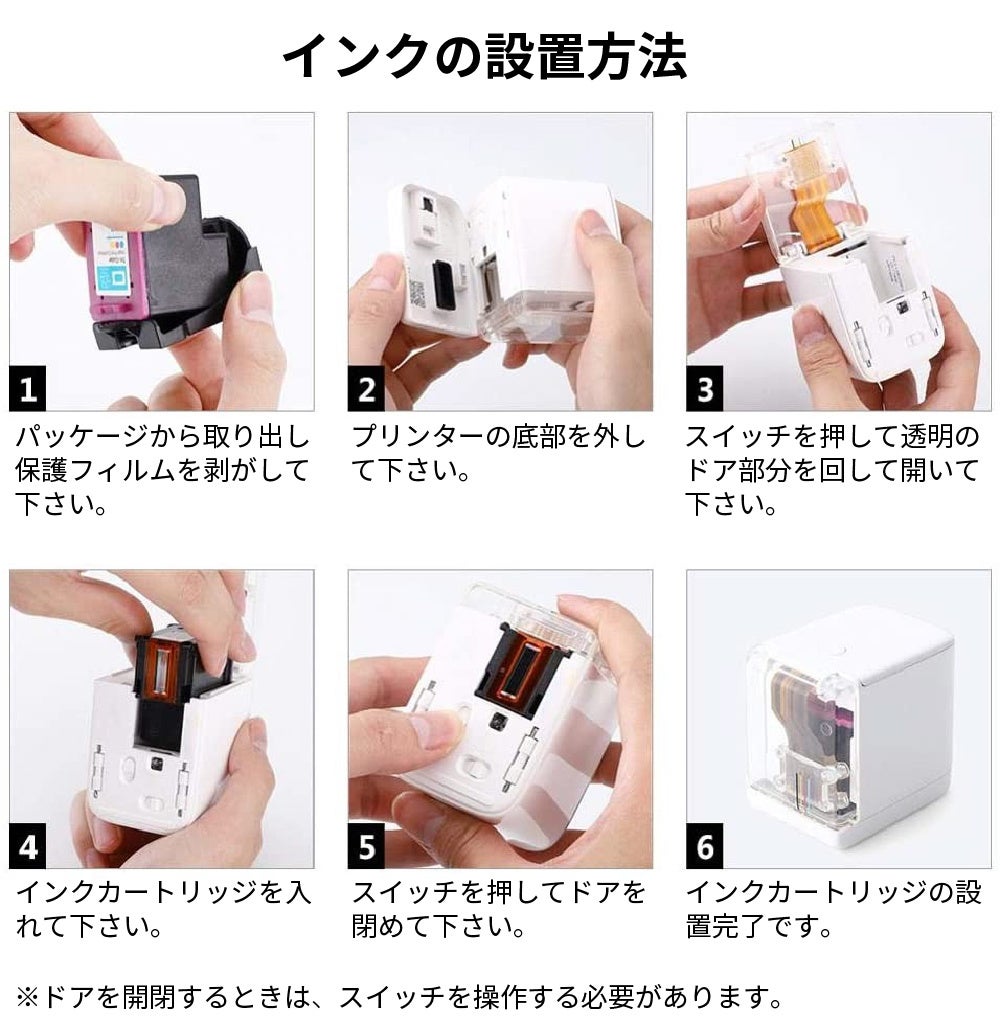 インクの設置方法

1
パッケージから取り出し保護フィルムを剥がして下さい。

2
プリンターの底部を外して下さい。

3
スイッチを押して透明のドア部分を回して開いて下さい。

4
インクカートリッジを入れて下さい。

5
スイッチを押してドアを閉めて下さい。

6
インクカートリッジの設置完了です。

※ドアを開閉するときは、スイッチを操作する必要があります。