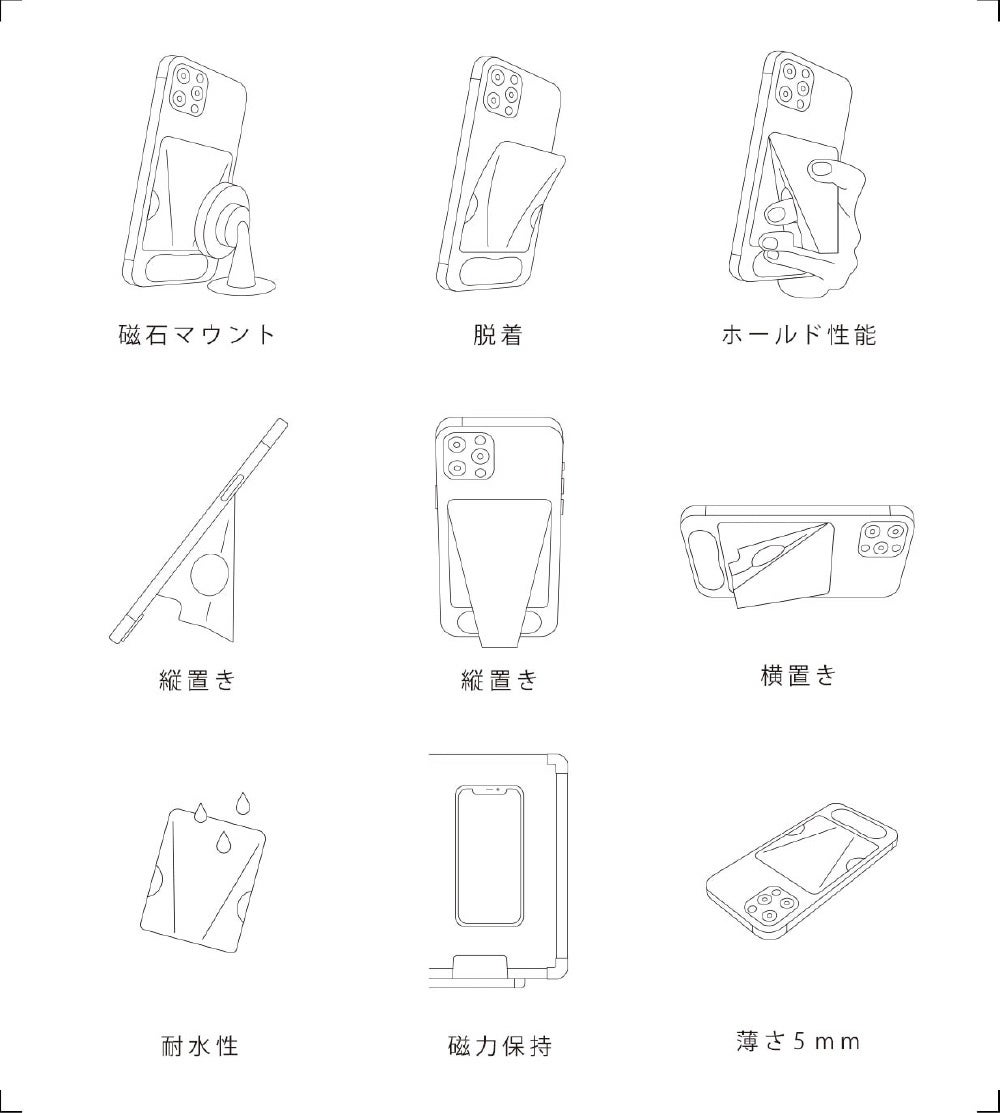 磁石マウント

脱着

ホールド性能

縦置き

縦置き

横置き

耐水性

磁力保持

薄さ5mm