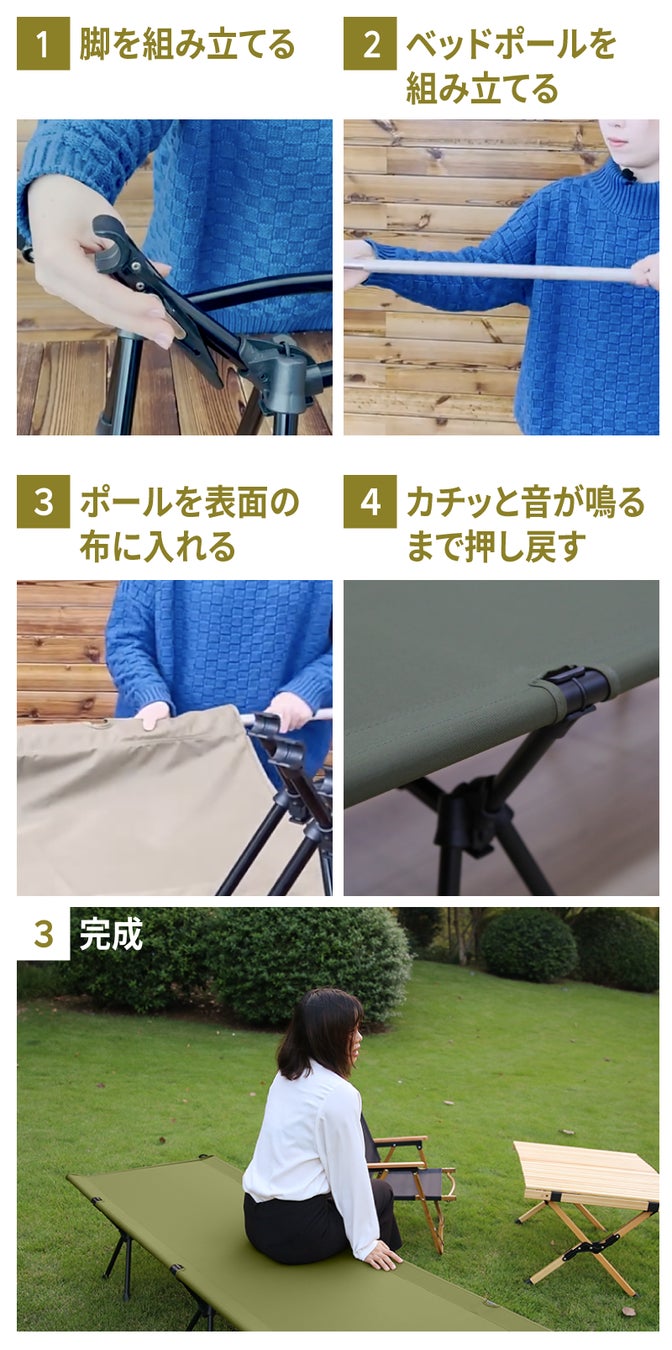 1 脚を組み立てる

2 ベッドポールを組み立てる

3 ポールを表面の布に入れる

4 カチッと音が鳴るまで押し戻す

3 完成