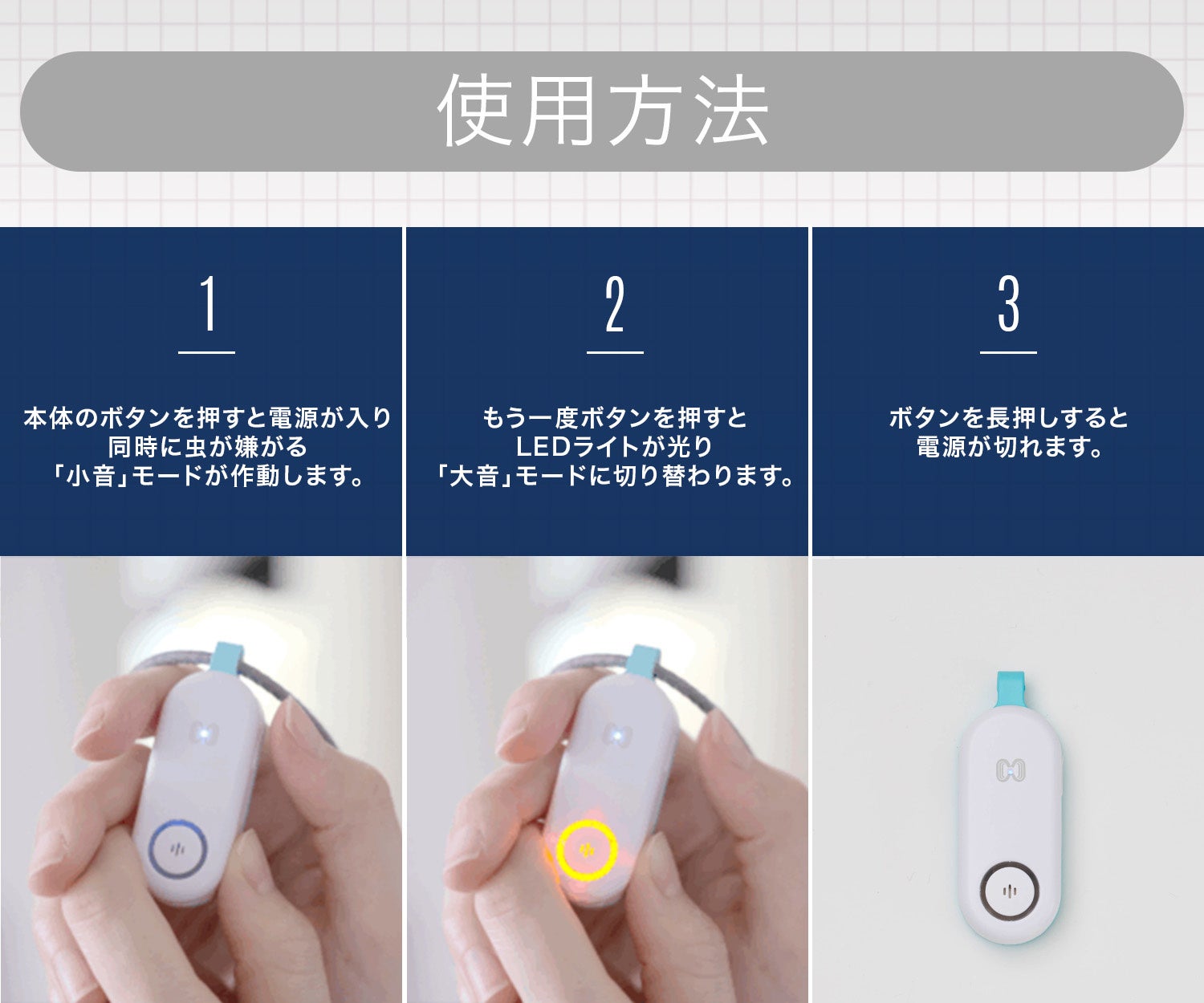 使用方法

1

本体のボタンを押すと電源が入り
同時に虫が嫌がる
「小音」モードが作動します。

2

もう一度ボタンを押すと
LEDライトが光り
「大音」モードに切り替わります。

3

ボタンを長押しすると
電源が切れます。