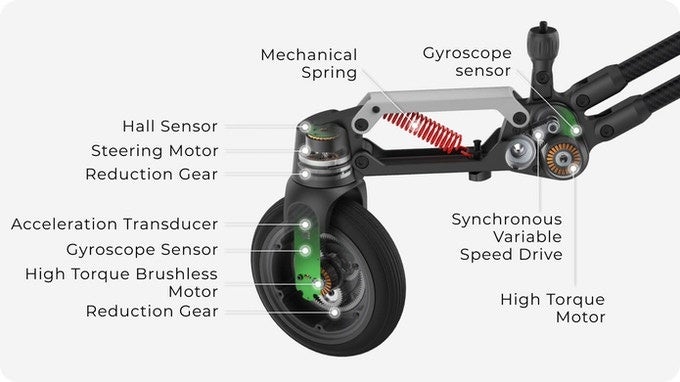 Mechanical Spring

Gyroscope sensor

Hall Sensor

Steering Motor

Reduction Gear

Acceleration Transducer

Gyroscope Sensor

High Torque Brushless Motor

Reduction Gear

Synchronous Variable Speed Drive

High Torque Motor