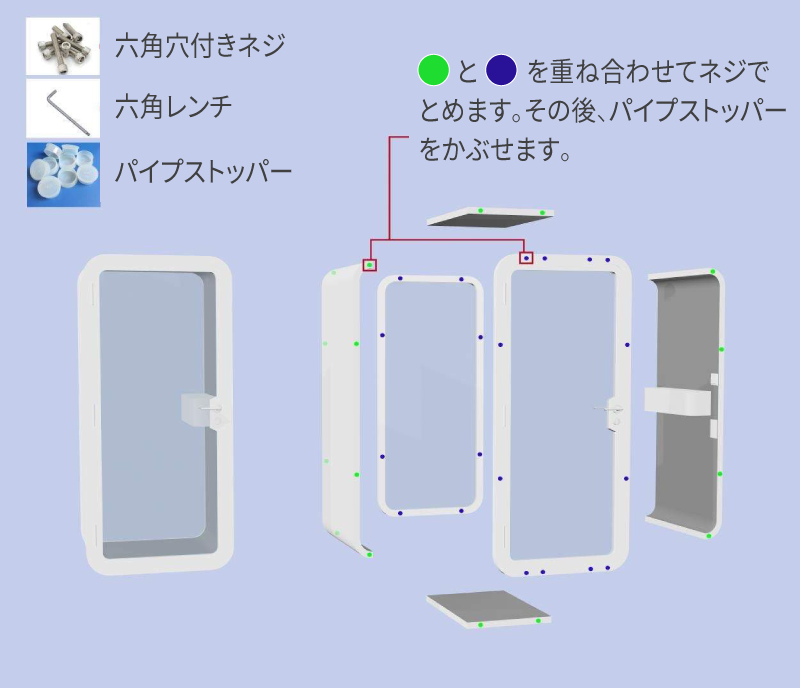 六角穴付きネジ

六角レンチ

パイプストッパー

と を重ね合わせてネジでとめます。その後、パイプストッパーをかぶせます。