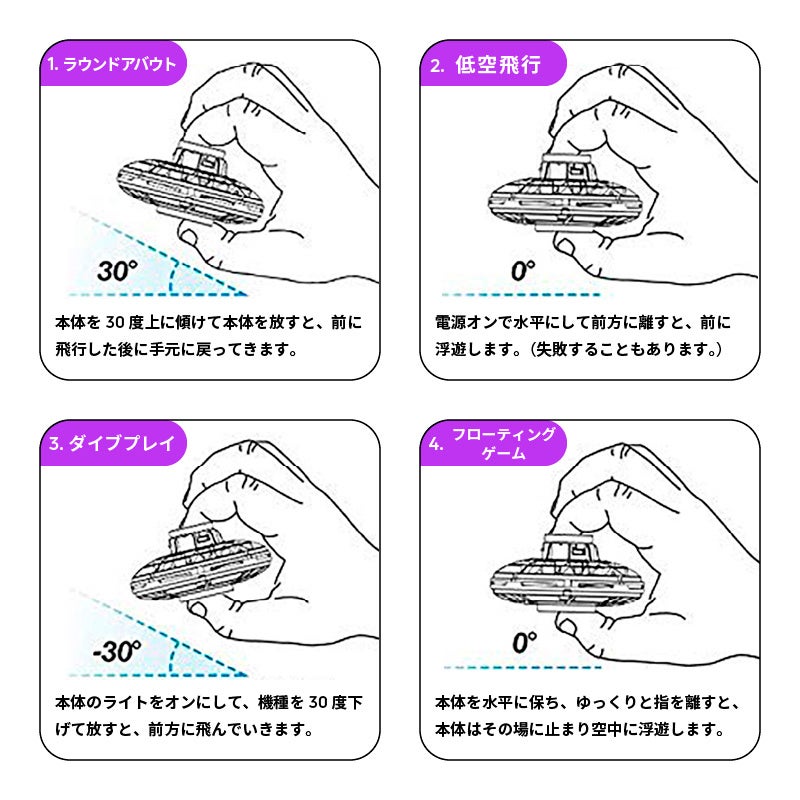 1. ラウンドアバウト

30°

本体を 30 度上に傾けて本体を放すと、前に飛行した後に手元に戻ってきます。

2. 低空飛行

0°

電源オンで水平にして前方に離すと、前に浮遊します。(失敗することもあります。)

3. ダイブプレイ

-30°

本体のライトをオンにして、機種を 30 度下げて放すと、前方に飛んでいきます。

4. フローティングゲーム

0°

本体を水平に保ち、ゆっくりと指を離すと、本体はその場に止まり空中に浮遊します。