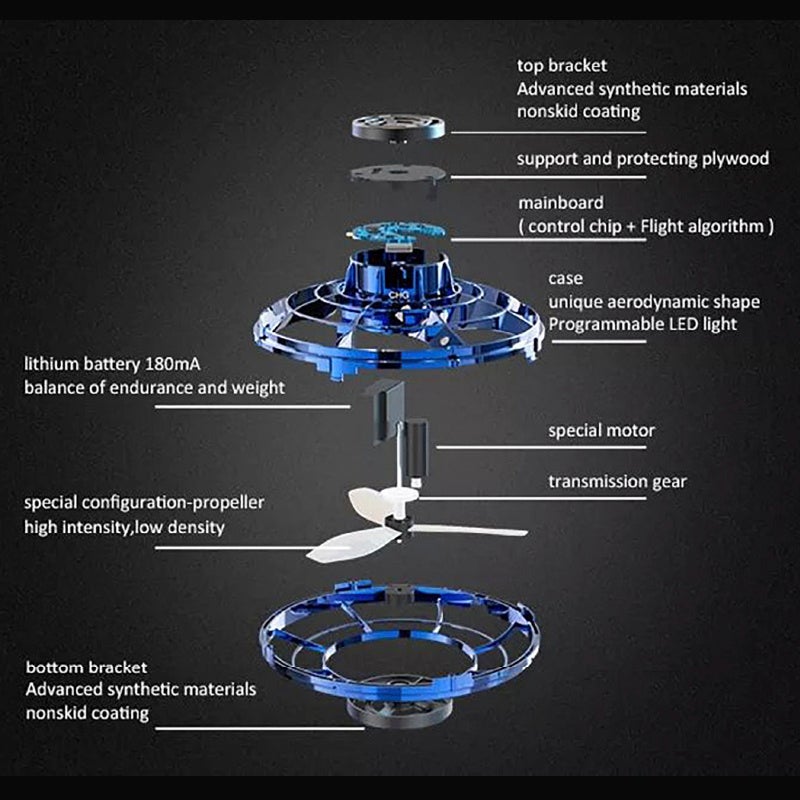 top bracket
Advanced synthetic materials
nonskid coating

support and protecting plywood

mainboard
( control chip + Flight algorithm )

case
unique aerodynamic shape
Programmable LED light

lithium battery 180mA
balance of endurance and weight

special motor

transmission gear

special configuration-propeller
high intensity,low density

bottom bracket
Advanced synthetic materials
nonskid coating