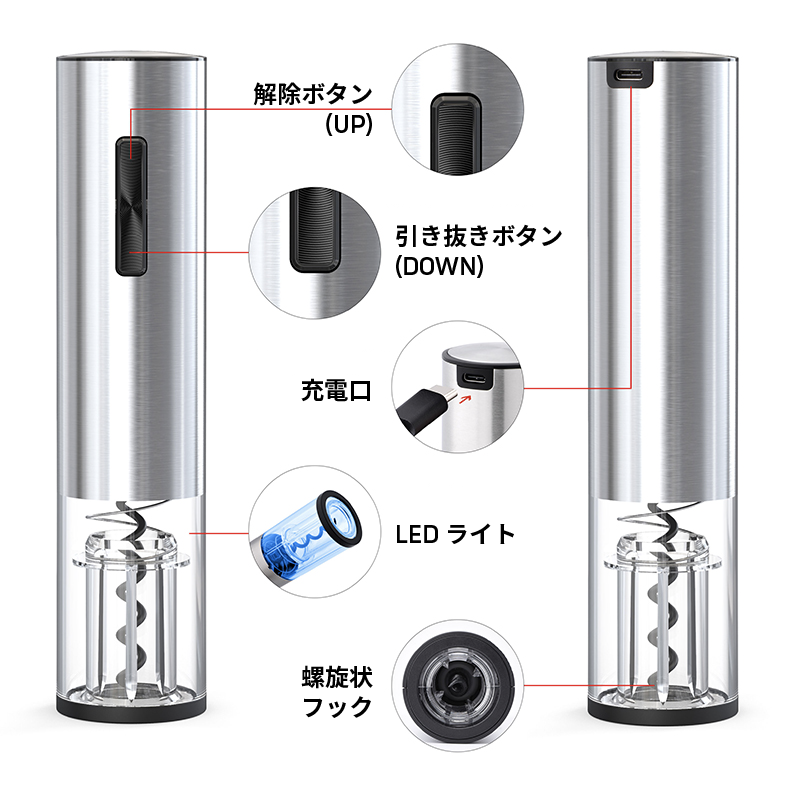 解除ボタン
(UP)

引き抜きボタン
(DOWN)

充電口

LED ライト

螺旋状
フック