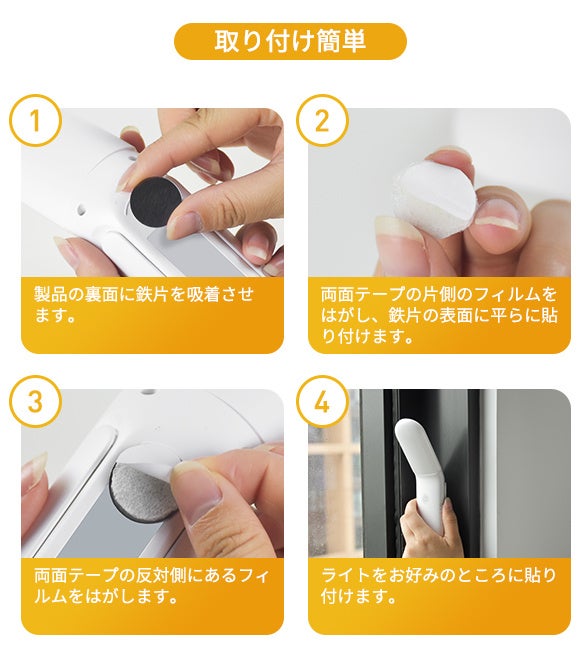 取り付け簡単

1

製品の裏面に鉄片を吸着させます。

2

両面テープの片側のフィルムをはがし、鉄片の表面に平らに貼り付けます。

3

両面テープの反対側にあるフィルムをはがします。

4

ライトをお好みのところに貼り付けます。