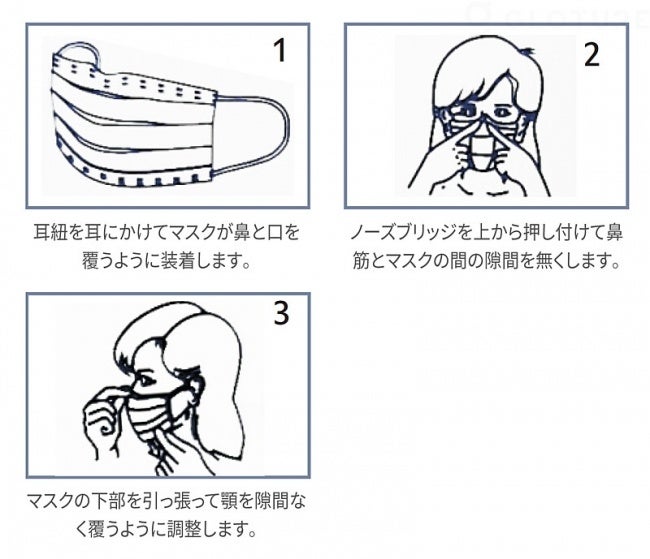 1

耳紐を耳にかけてマスクが鼻と口を覆うように装着します。

2

ノーズブリッジを上から押し付けて鼻筋とマスクの間の隙間を無くします。

3

マスクの下部を引っ張って顎を隙間なく覆うように調整します。