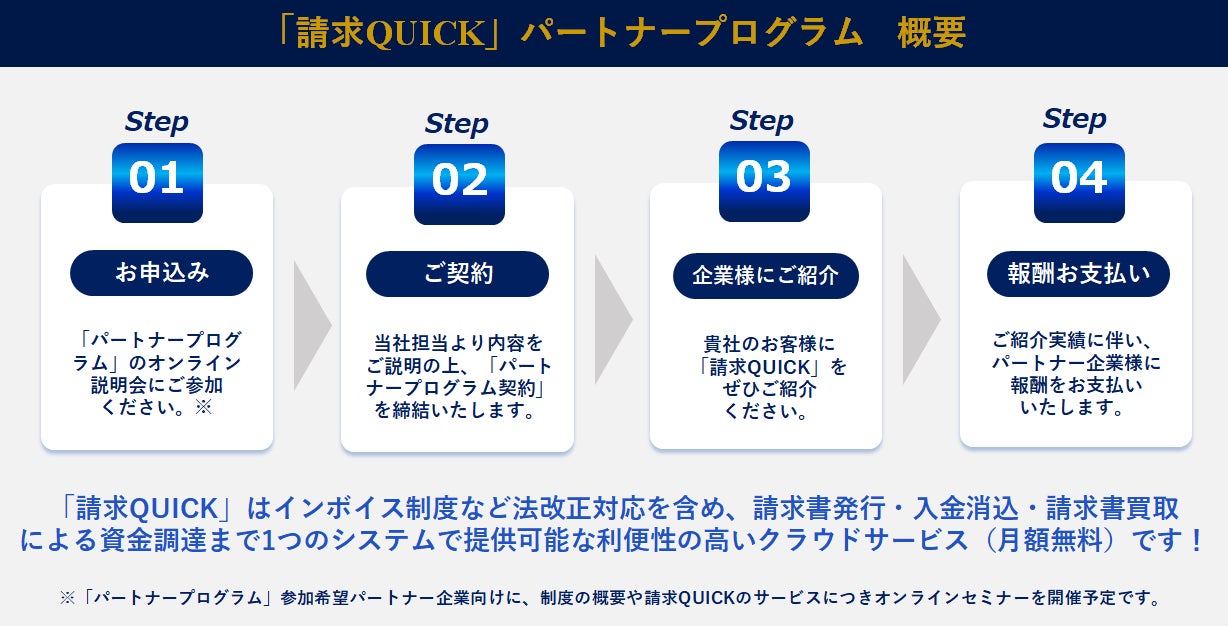 「請求QUICK」パートナープログラム　概要

Step
01
お申込み
「パートナープログラム」のオンライン説明会にご参加ください。※

Step
02
ご契約
当社担当より内容をご説明の上、「パートナープログラム契約」を締結いたします。

Step
03
企業様にご紹介
貴社のお客様に「請求QUICK」をぜひご紹介ください。

Step
04
報酬お支払い
ご紹介実績に伴い、パートナー企業様に報酬をお支払いいたします。

「請求QUICK」はインボイス制度など法改正対応を含め、請求書発行・入金消込・請求書買取による資金調達まで1つのシステムで提供可能な利便性の高いクラウドサービス（月額無料）です！

※「パートナープログラム」参加希望パートナー企業向けに、制度の概要や請求QUICKのサービスにつきオンラインセミナーを開催予定です。