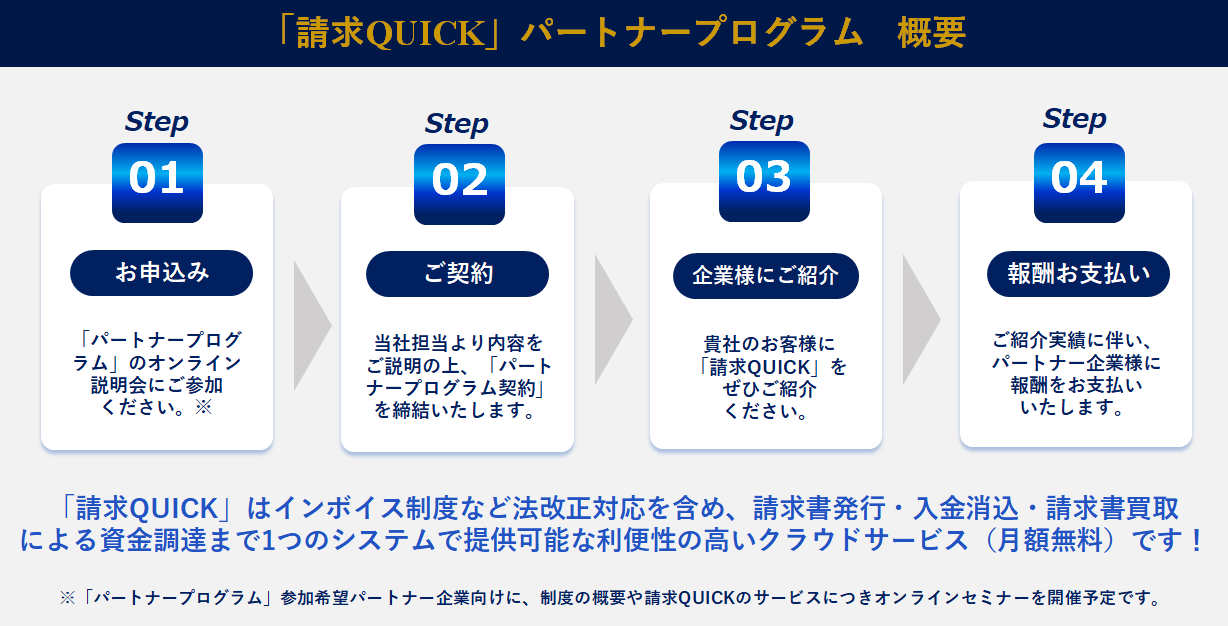 「請求QUICK」パートナープログラム　概要

Step
01
お申込み
「パートナープログラム」のオンライン説明会にご参加ください。※

Step
02
ご契約
当社担当より内容をご説明の上、「パートナープログラム契約」を締結いたします。

Step
03
企業様にご紹介
貴社のお客様に「請求QUICK」をぜひご紹介ください。

Step
04
報酬お支払い
ご紹介実績に伴い、パートナー企業様に報酬をお支払いいたします。

「請求QUICK」はインボイス制度など法改正対応を含め、請求書発行・入金消込・請求書買取による資金調達まで1つのシステムで提供可能な利便性の高いクラウドサービス（月額無料）です！

※「パートナープログラム」参加希望パートナー企業向けに、制度の概要や請求QUICKのサービスにつきオンラインセミナーを開催予定です。