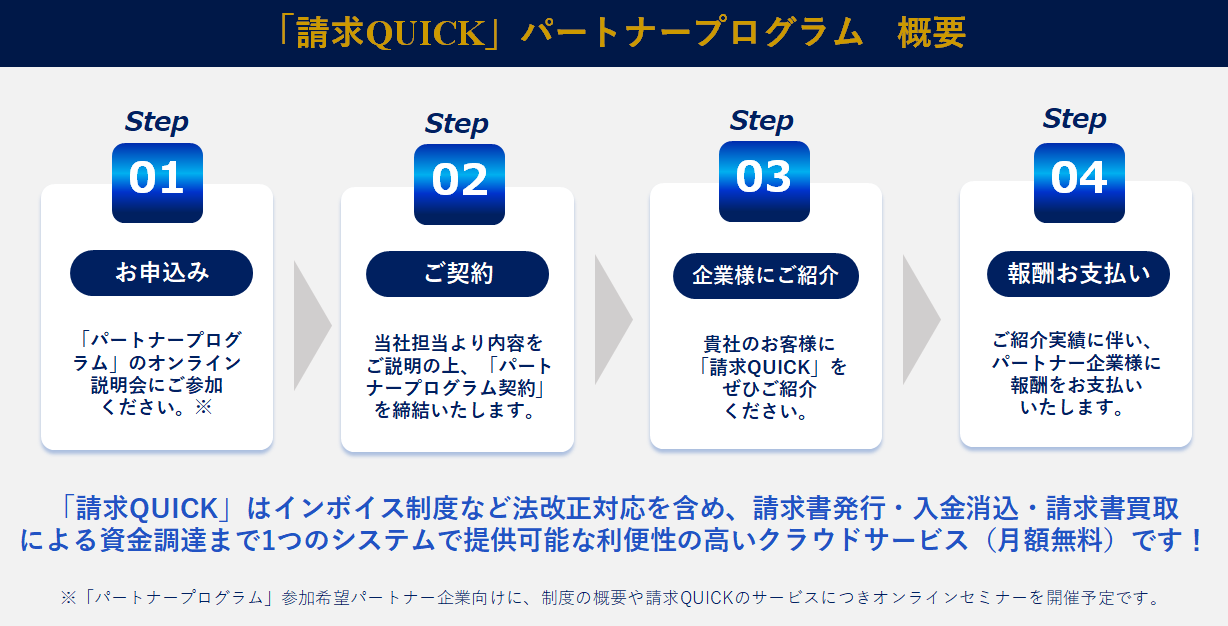 「請求QUICK」パートナープログラム　概要

Step
01
お申込み
「パートナープログラム」のオンライン説明会にご参加ください。※

Step
02
ご契約
当社担当より内容をご説明の上、「パートナープログラム契約」を締結いたします。

Step
03
企業様にご紹介
貴社のお客様に「請求QUICK」をぜひご紹介ください。

Step
04
報酬お支払い
ご紹介実績に伴い、パートナー企業様に報酬をお支払いいたします。

「請求QUICK」はインボイス制度など法改正対応を含め、請求書発行・入金消込・請求書買取による資金調達まで1つのシステムで提供可能な利便性の高いクラウドサービス（月額無料）です！

※「パートナープログラム」参加希望パートナー企業向けに、制度の概要や請求QUICKのサービスにつきオンラインセミナーを開催予定です。