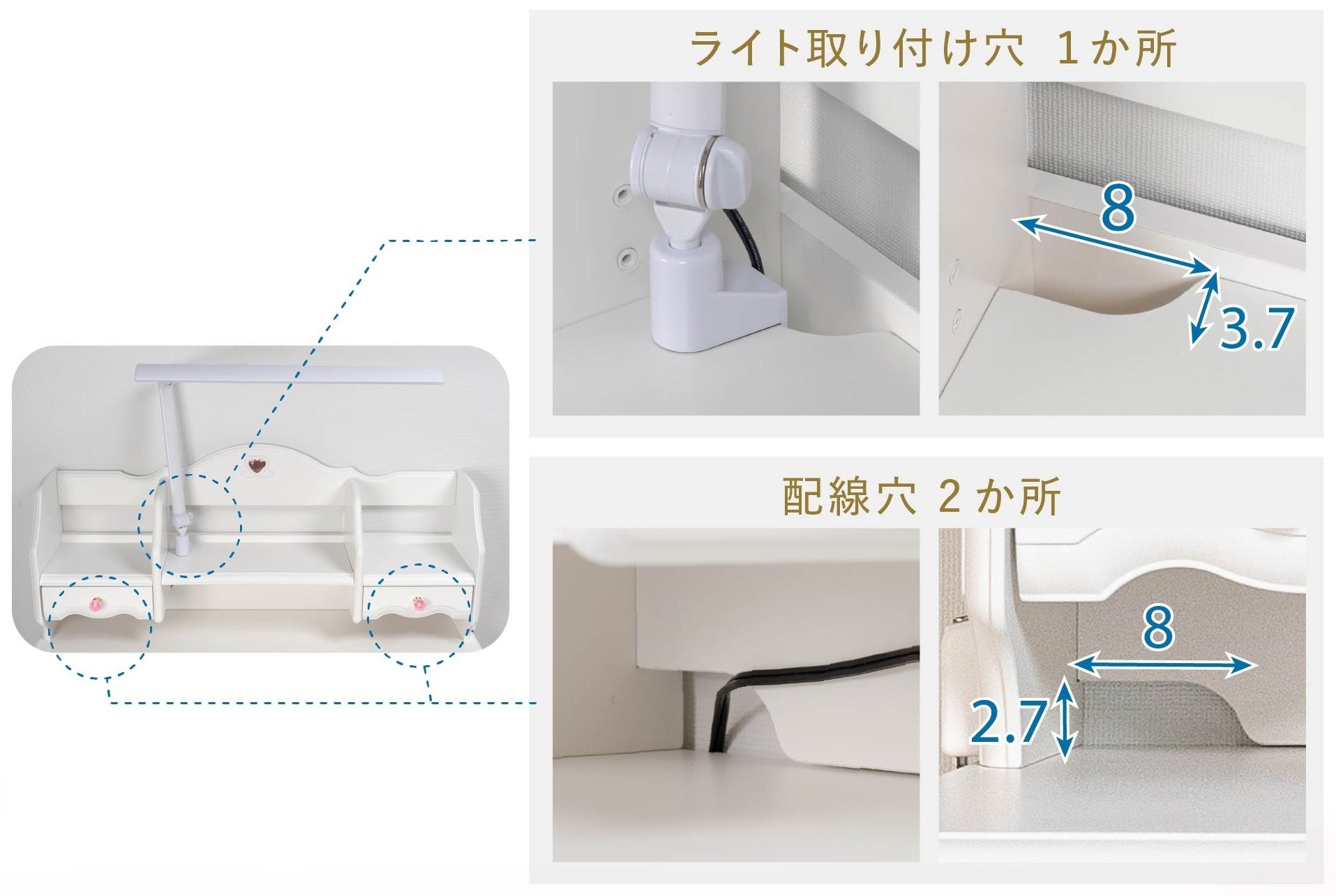 ライト取り付け穴 1か所

8

3.7

配線穴 2か所

8

2.7