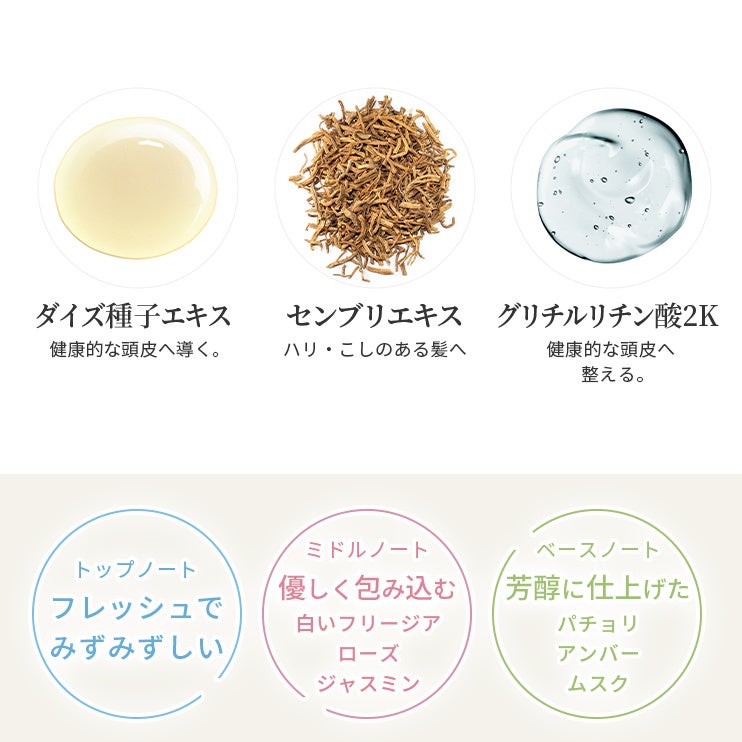 ダイズ種子エキス
健康的な頭皮へ導く。

センブリエキス
ハリ・こしのある髪へ

グリチルリチン酸2K
健康的な頭皮へ整える。

トップノート
フレッシュでみずみずしい

ミドルノート
優しく包み込む
白いフリージア
ローズ
ジャスミン

ベースノート
芳醇に仕上げた
パチョリ
アンバー
ムスク