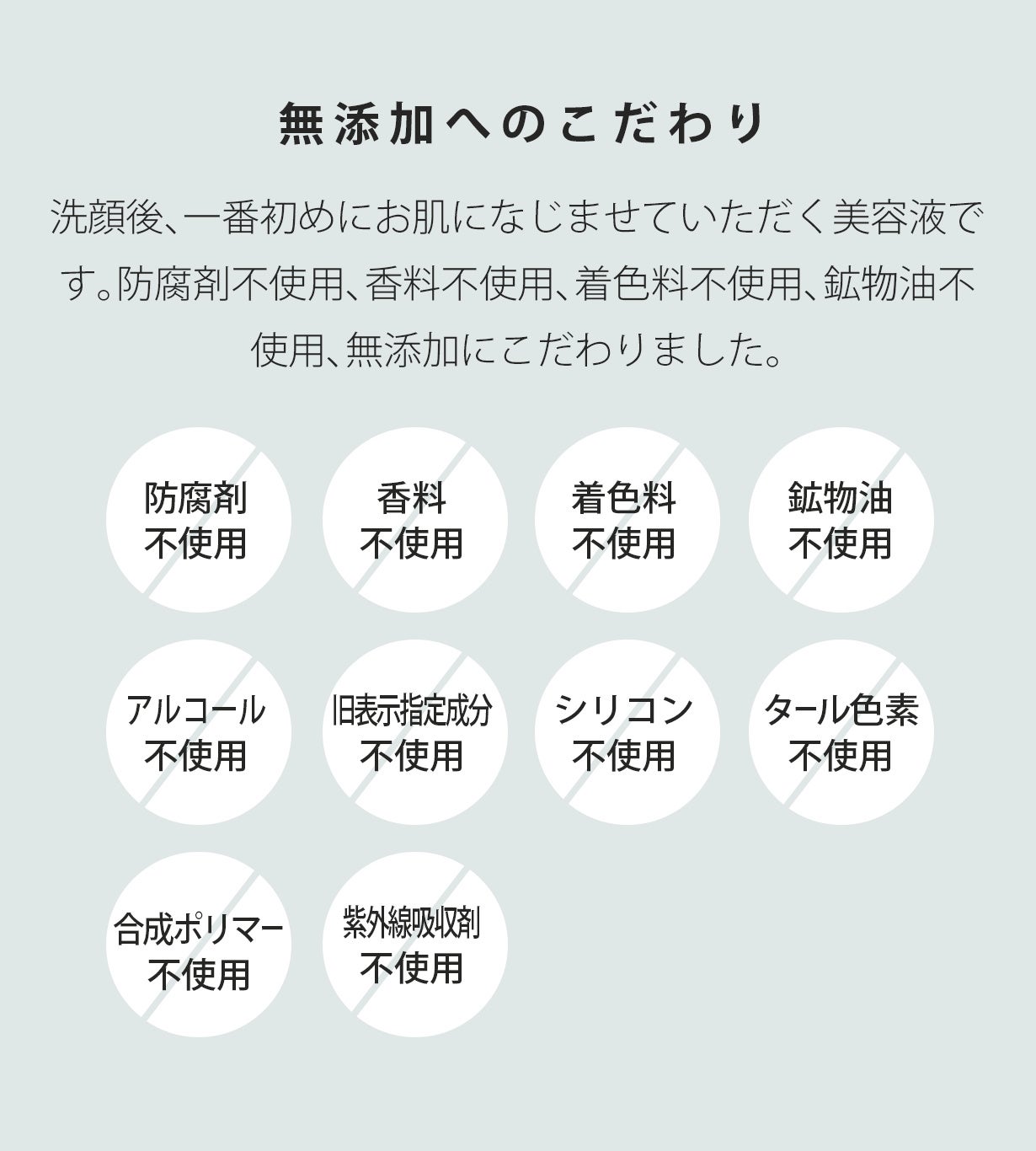 無添加へのこだわり

洗顔後、一番初めにお肌になじませていただく美容液です。防腐剤不使用、香料不使用、着色料不使用、鉱物油不使用、無添加にこだわりました。

防腐剤
不使用

香料
不使用

着色料
不使用

鉱物油
不使用

アルコール
不使用

旧表示指定成分
不使用

シリコン
不使用

タール色素
不使用

合成ポリマー
不使用

紫外線吸収剤
不使用