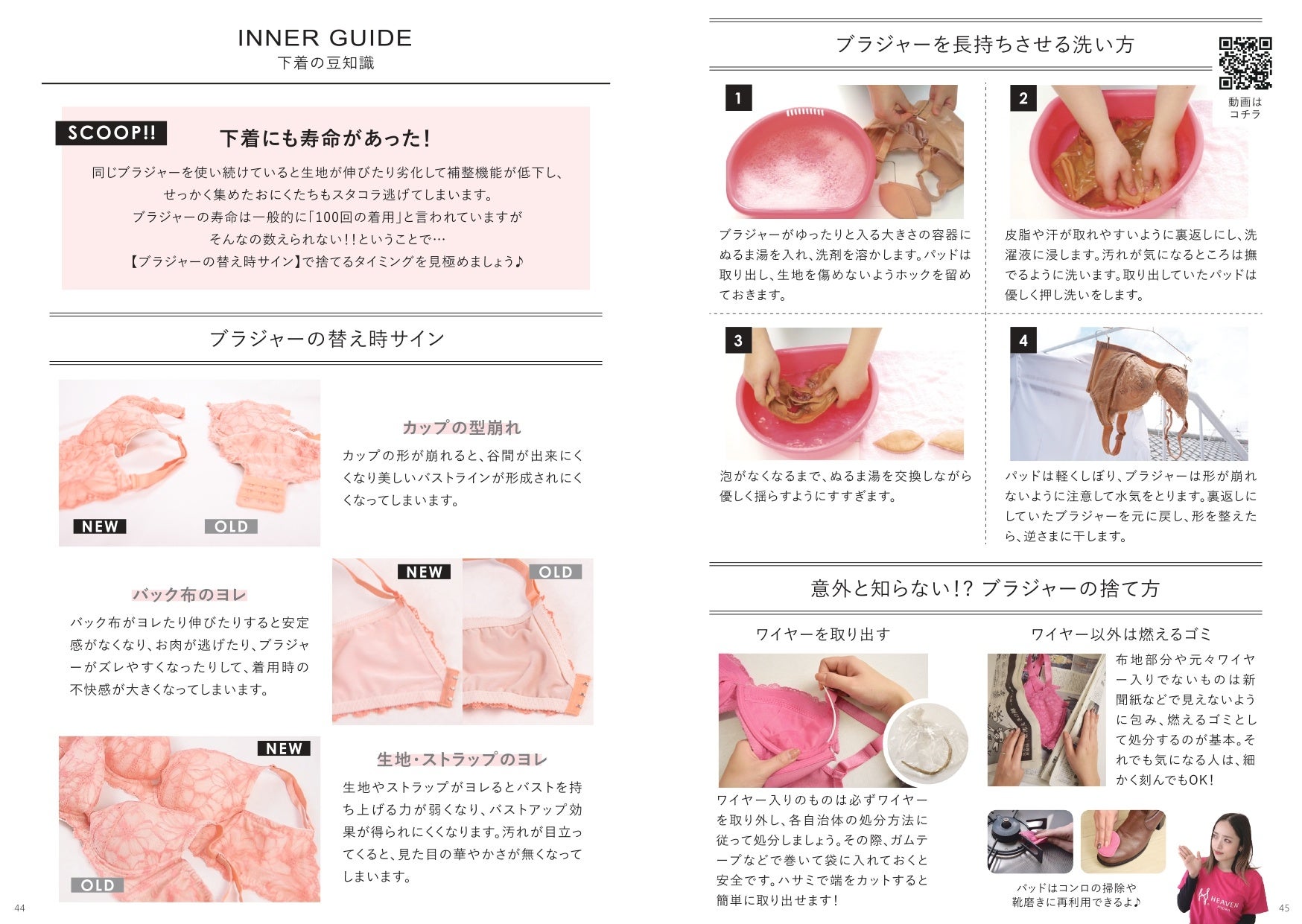 INNER GUIDE
下着の豆知識

SCOOP!!

下着にも寿命があった！

同じブラジャーを使い続けていると生地が伸びたり劣化して補整機能が低下し、せっかく集めたおにくたちもスタコラ逃げてしまいます。ブラジャーの寿命は一般的に「100回の着用」と言われていますがそんなの数えられない！！ということで…【ブラジャーの替え時サイン】で捨てるタイミングを見極めましょう♪

ブラジャーの替え時サイン

NEW
OLD

カップの型崩れ
カップの形が崩れると、谷間が出来にくくなり美しいバストラインが形成されにくくなってしまいます。

バック布のヨレ
バック布がヨレたり伸びたりすると安定感がなくなり、お肉が逃げたり、ブラジャーがズレやすくなったりして、着用時の不快感が大きくなってしまいます。

NEW
OLD

NEW
OLD

生地・ストラップのヨレ
生地やストラップがヨレるとバストを持ち上げる力が弱くなり、バストアップ効果が得られにくくなります。汚れが目立ってくると、見た目の華やかさが無くなってしまいます。

44

ブラジャーを長持ちさせる洗い方

動画はコチラ

1
ブラジャーがゆったりと入る大きさの容器にぬるま湯を入れ、洗剤を溶かします。パッドは取り出し、生地を傷めないようホックを留めておきます。

2
皮脂や汗が取れやすいように裏返しにし、洗濯液に浸します。汚れが気になるところは撫でるように洗います。取り出していたパッドは優しく押し洗いをします。

3
泡がなくなるまで、ぬるま湯を交換しながら優しく揺らすようにすすぎます。

4
パッドは軽くしぼり、ブラジャーは形が崩れないように注意して水気をとります。裏返しにしていたブラジャーを元に戻し、形を整えたら、逆さまに干します。

意外と知らない!? ブラジャーの捨て方

ワイヤーを取り出す
ワイヤー入りのものは必ずワイヤーを取り外し、各自治体の処分方法に従って処分しましょう。その際、ガムテープなどで巻いて袋に入れておくと安全です。ハサミで端をカットすると簡単に取り出せます！

ワイヤー以外は燃えるゴミ
布地部分や元々ワイヤー入りでないものは新聞紙などで見えないように包み、燃えるゴミとして処分するのが基本。それでも気になる人は、細かく刻んでもOK！

パッドはコンロの掃除や靴磨きに再利用できるよ♪

HEAVEN

45