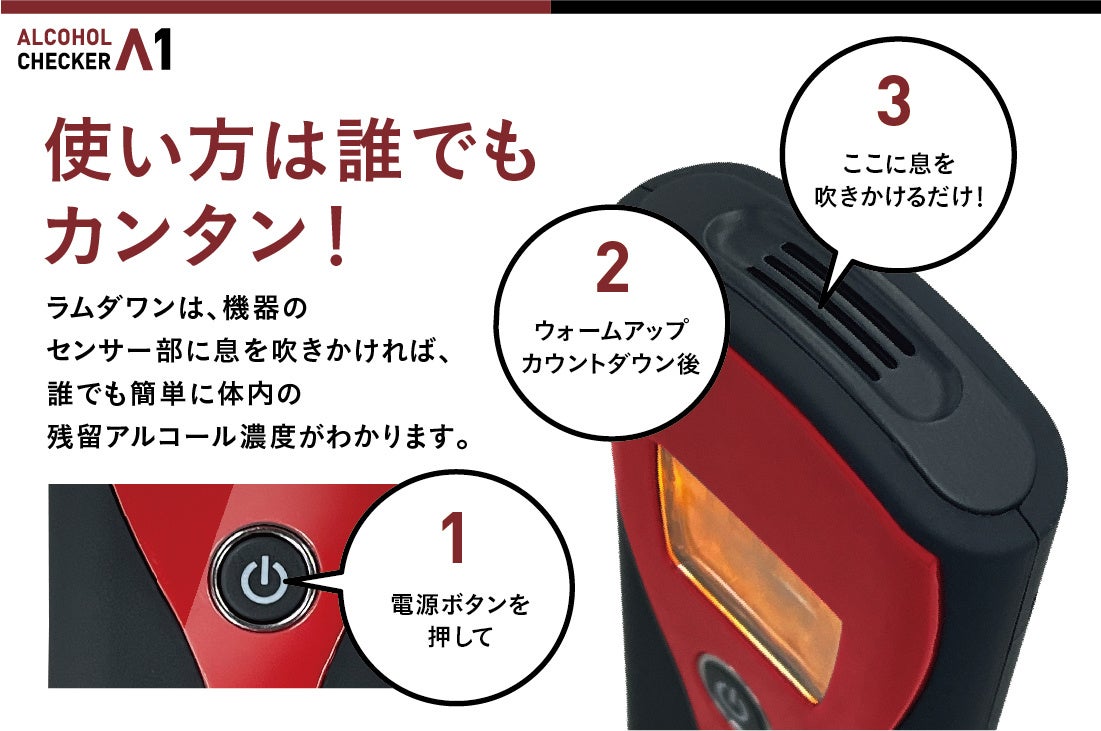 ALCOHOL CHECKER Λ1

使い方は誰でもカンタン！

ラムダワンは、機器のセンサー部に息を吹きかければ、誰でも簡単に体内の残留アルコール濃度がわかります。

1
電源ボタンを押して

2
ウォームアップカウントダウン後

3
ここに息を吹きかけるだけ！