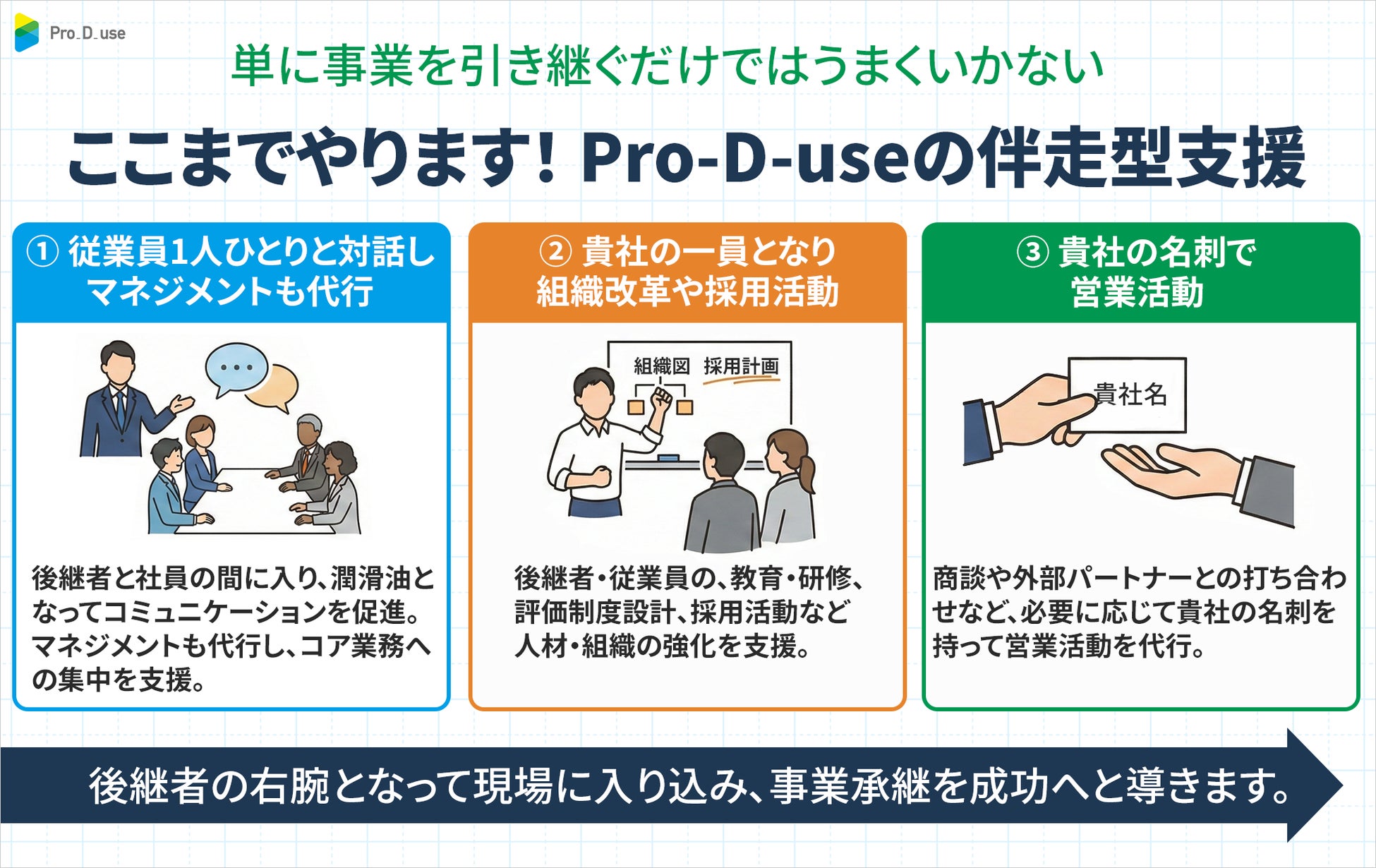 Pro_D_use

単に事業を引き継ぐだけではうまくいかない

ここまでやります! Pro-D-useの伴走型支援

① 従業員1人ひとりと対話しマネジメントも代行

後継者と社員の間に入り、潤滑油となってコミュニケーションを促進。マネジメントも代行し、コア業務への集中を支援。

② 貴社の一員となり組織改革や採用活動

組織図　採用計画

後継者・従業員の、教育・研修、評価制度設計、採用活動など人材・組織の強化を支援。

③ 貴社の名刺で営業活動

貴社名

商談や外部パートナーとの打ち合わせなど、必要に応じて貴社の名刺を持って営業活動を代行。

後継者の右腕となって現場に入り込み、事業承継を成功へと導きます。