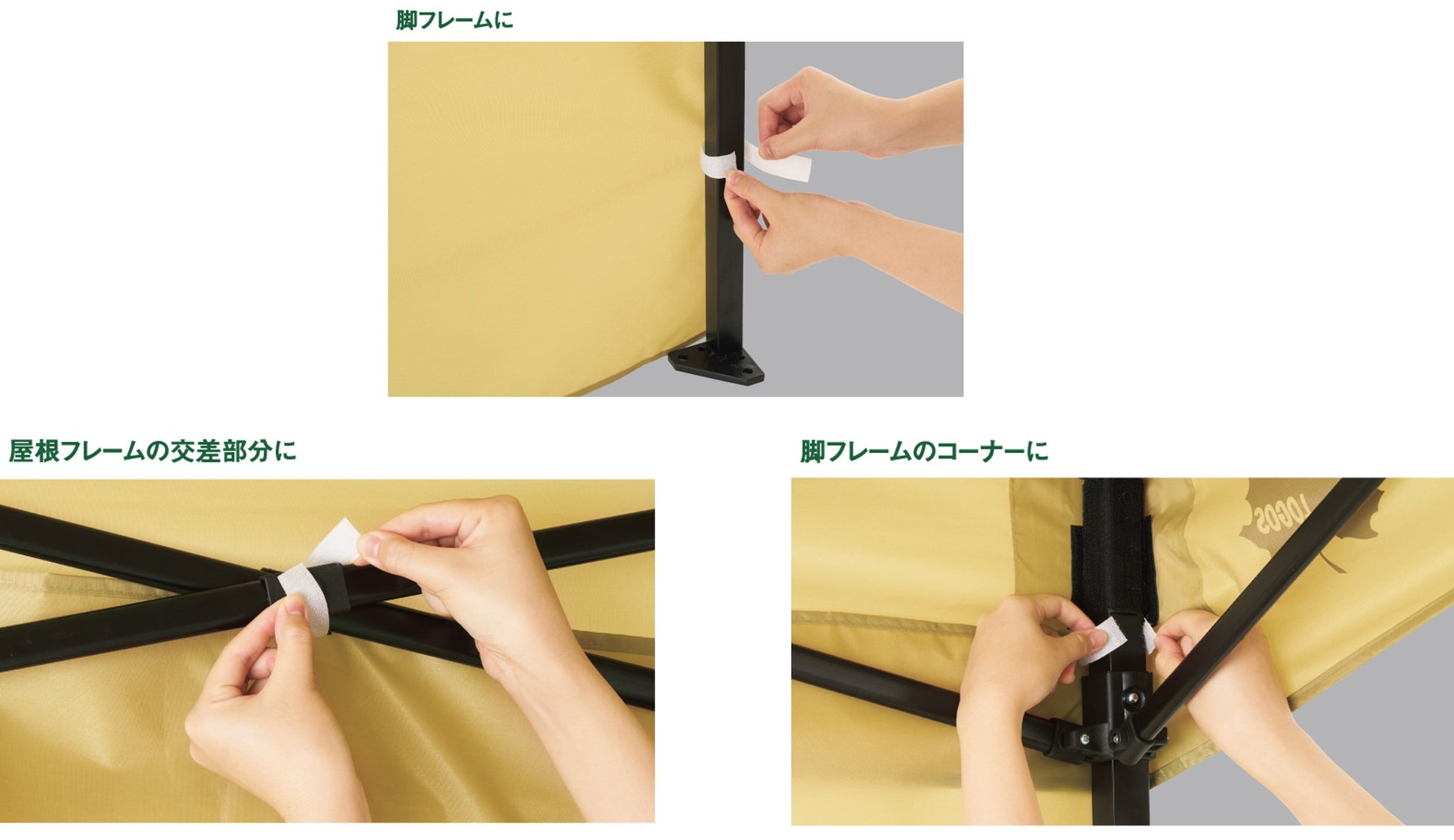 脚フレームに

屋根フレームの交差部分に

脚フレームのコーナーに

LOGOS