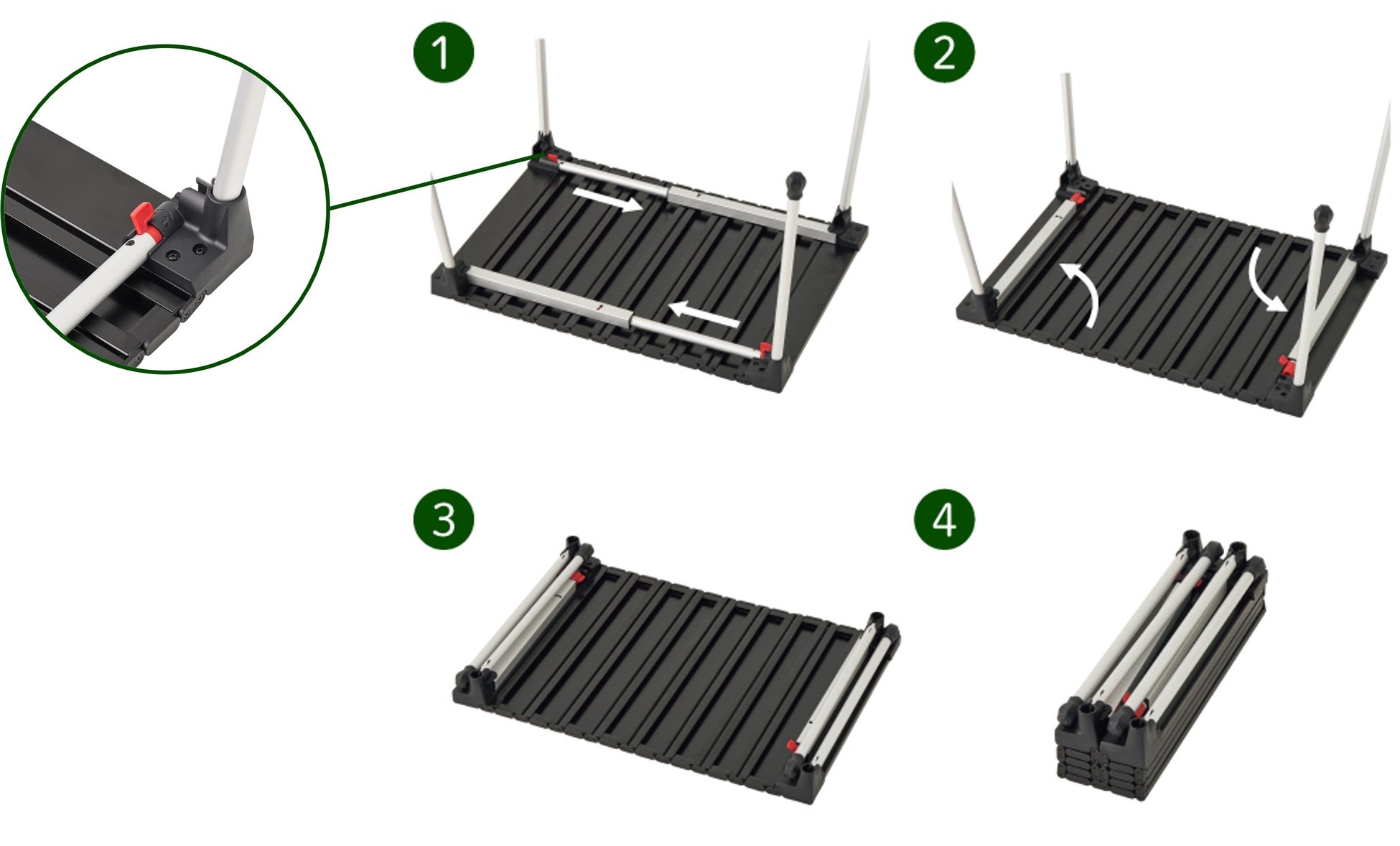 1

2

3

4