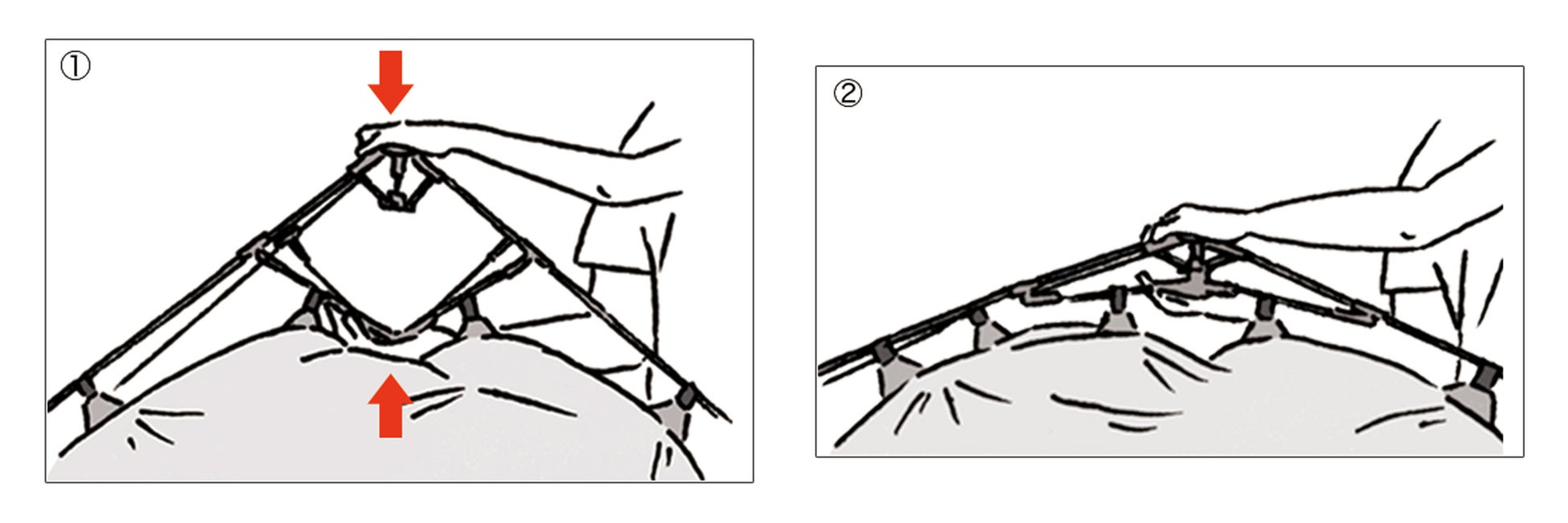 ①

②