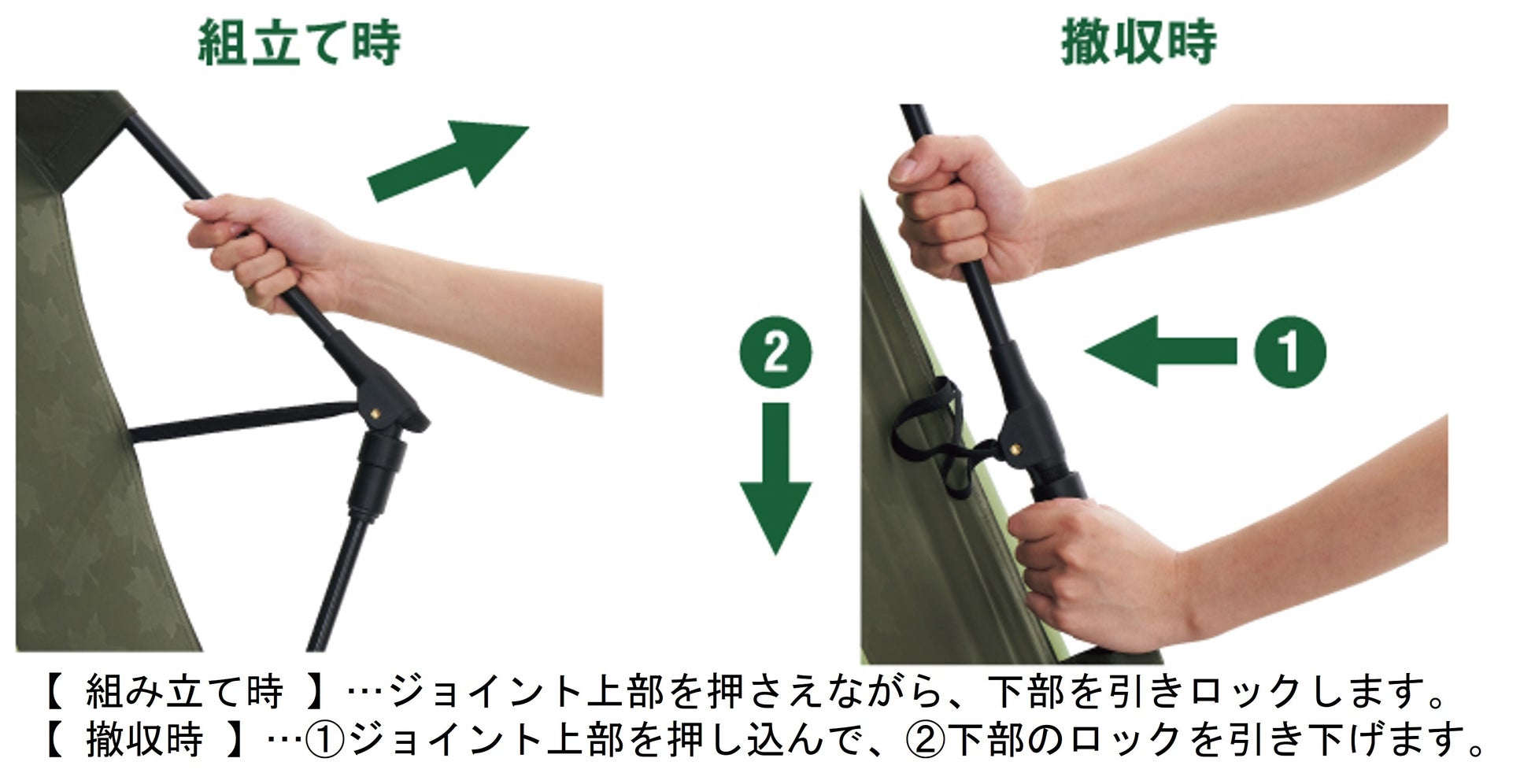 組立て時

撤収時

2

1

【 組み立て時 】…ジョイント上部を押さえながら、下部を引きロックします。
【 撤収時 】…①ジョイント上部を押し込んで、②下部のロックを引き下げます。