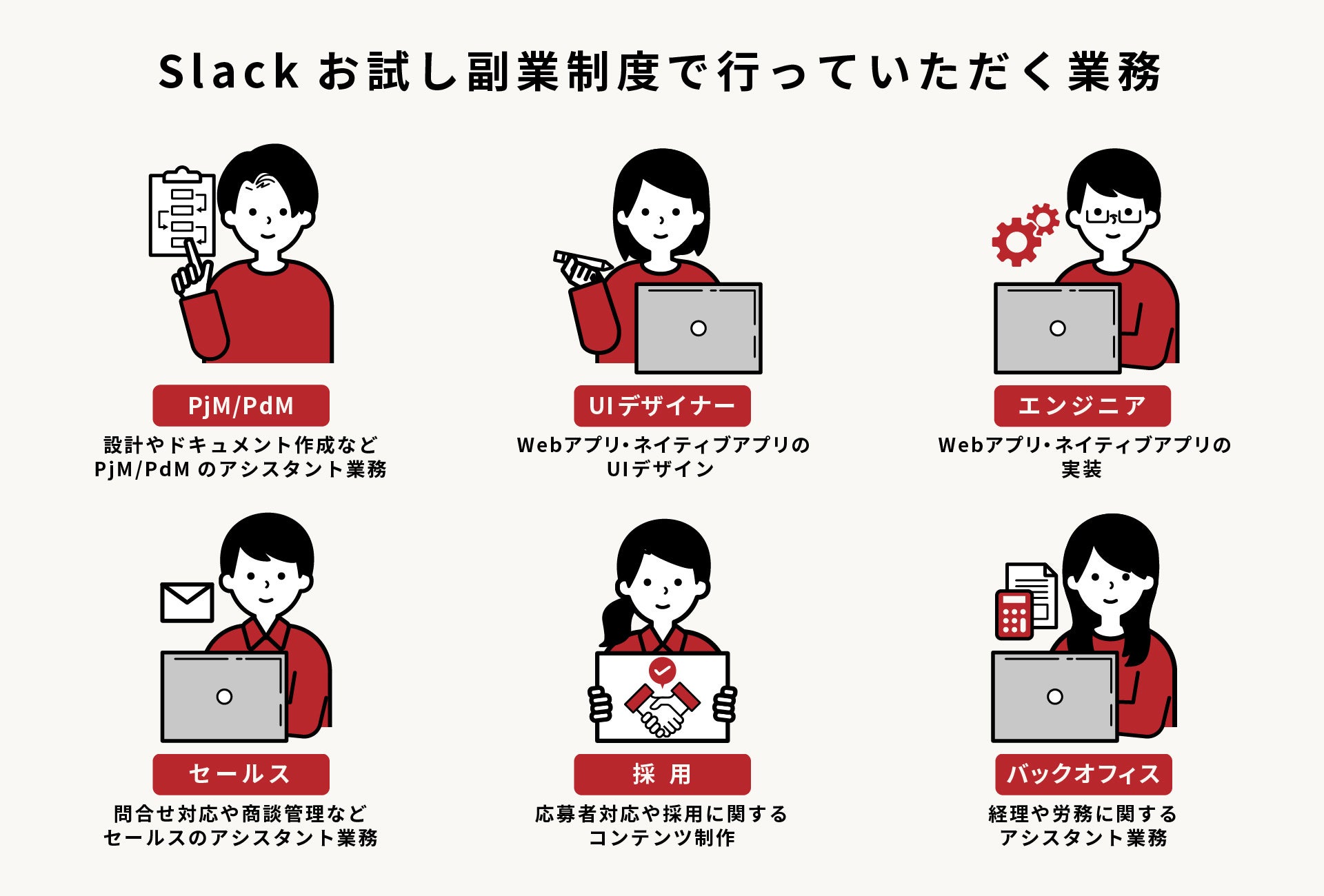 Slack お試し副業制度で行っていただく業務

PjM/PdM
設計やドキュメント作成など PjM/PdM のアシスタント業務

UIデザイナー
Webアプリ・ネイティブアプリの UIデザイン

エンジニア
Webアプリ・ネイティブアプリの 実装

セールス
問合せ対応や商談管理など セールスのアシスタント業務

採 用
応募者対応や採用に関する コンテンツ制作

バックオフィス
経理や労務に関する アシスタント業務