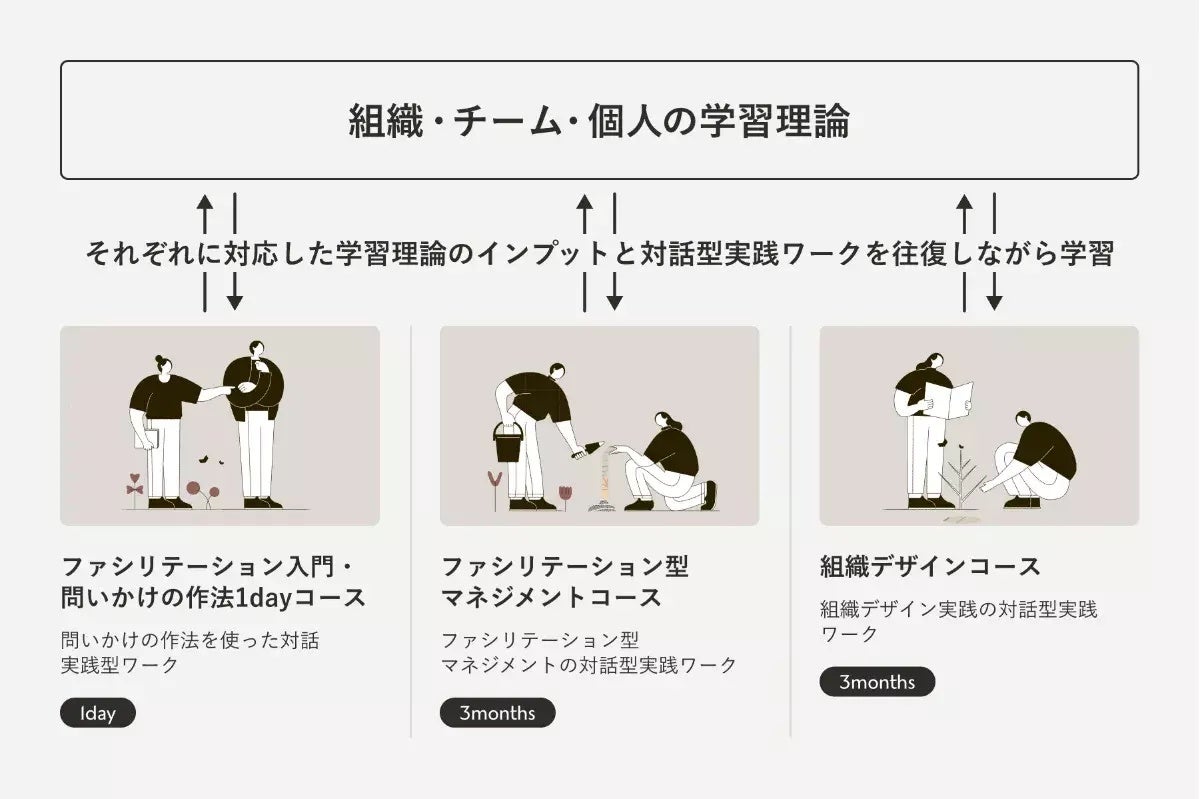 組織・チーム・個人の学習理論

それぞれに対応した学習理論のインプットと対話型実践ワークを往復しながら学習

ファシリテーション入門・問いかけの作法1dayコース

問いかけの作法を使った対話実践型ワーク

1day

ファシリテーション型マネジメントコース

ファシリテーション型マネジメントの対話型実践ワーク

3months

組織デザインコース

組織デザイン実践の対話型実践ワーク

3months