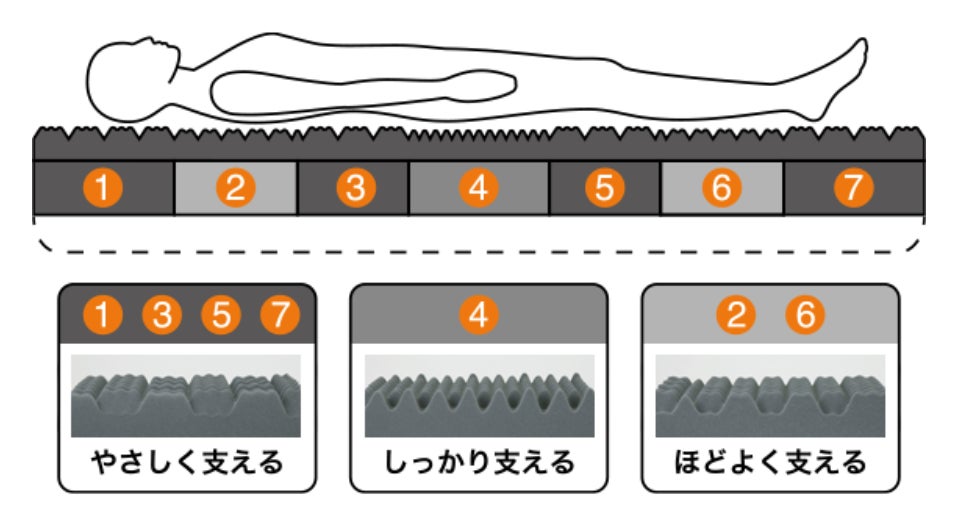 1 2 3 4 5 6 7

1 3 5 7
やさしく支える

4
しっかり支える

2 6
ほどよく支える