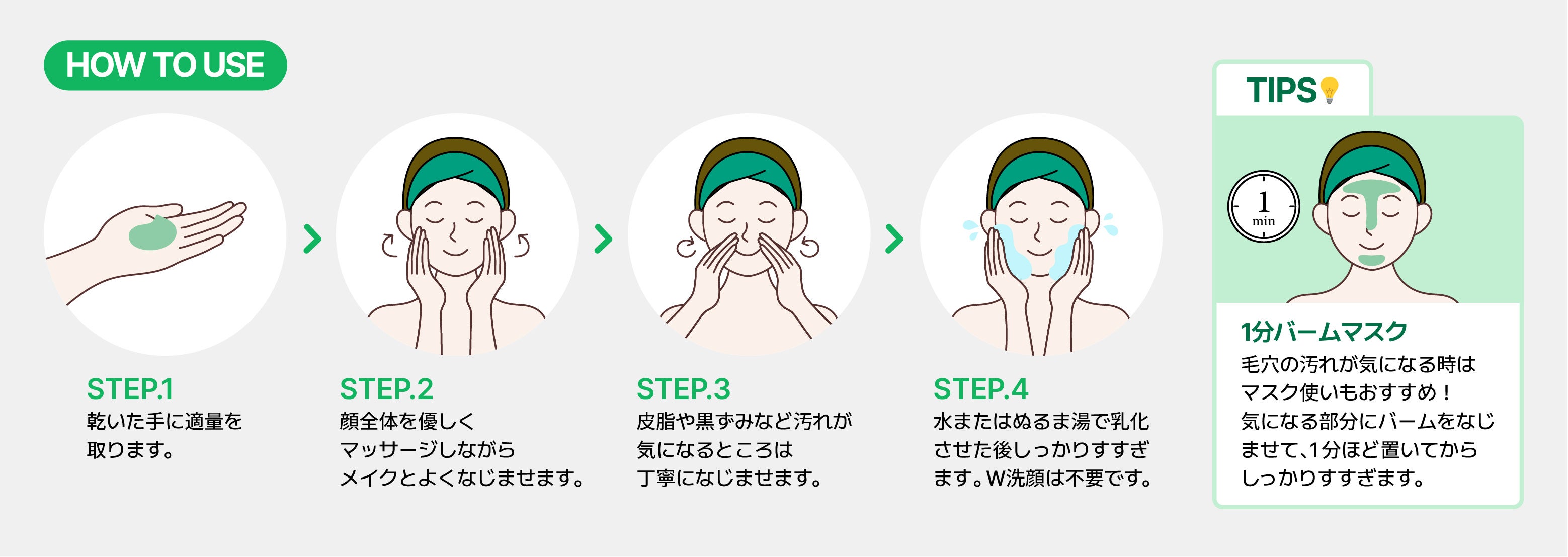 HOW TO USE

STEP.1
乾いた手に適量を取ります。

STEP.2
顔全体を優しくマッサージしながらメイクとよくなじませます。

STEP.3
皮脂や黒ずみなど汚れが気になるところは丁寧になじませます。

STEP.4
水またはぬるま湯で乳化させた後しっかりすすぎます。W洗顔は不要です。

TIPS

1 min

1分バームマスク
毛穴の汚れが気になる時はマスク使いもおすすめ！
気になる部分にバームをなじませて、1分ほど置いてからしっかりすすぎます。