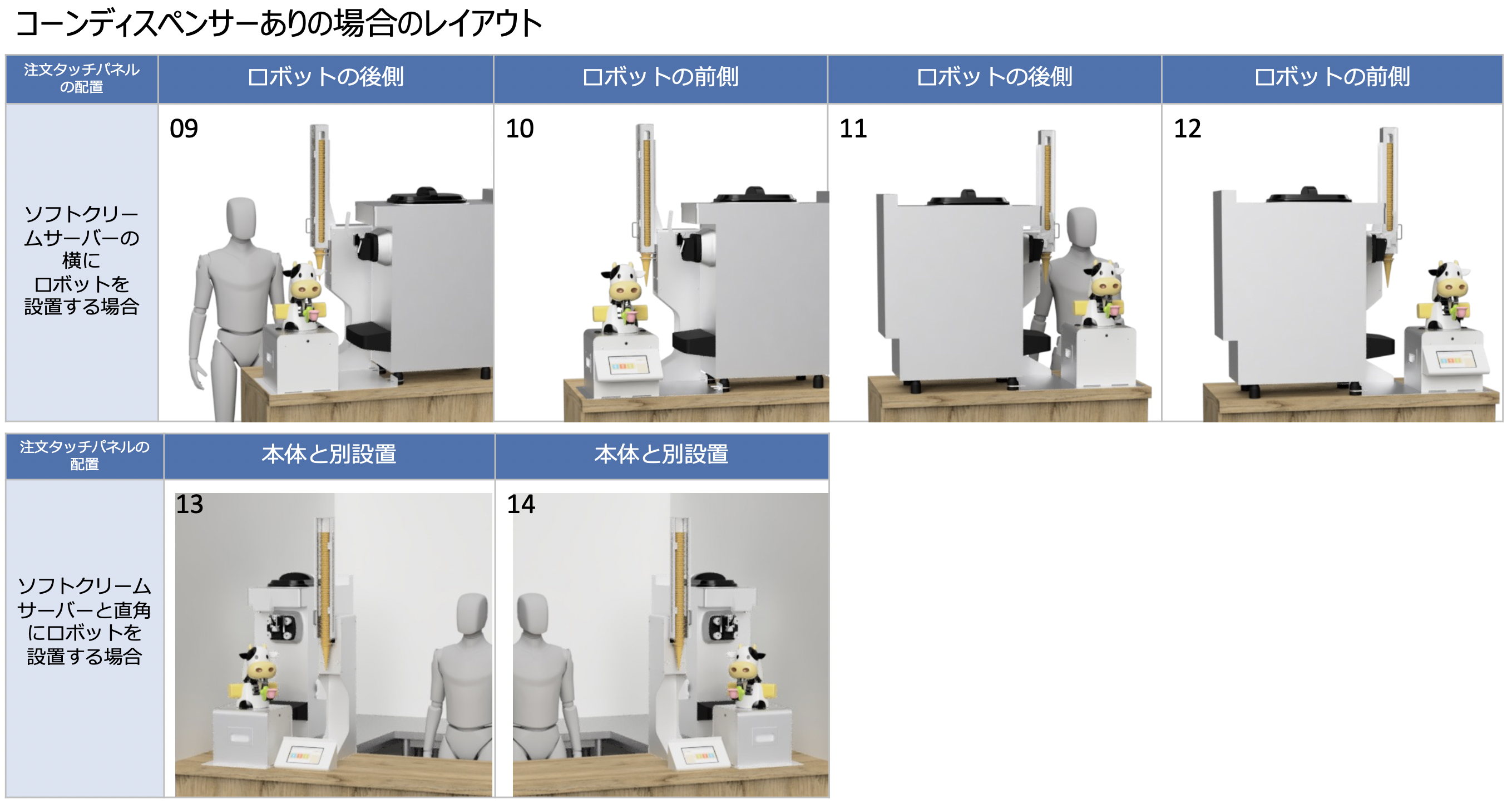 コーンディスペンサーありの場合のレイアウト

| 注文タッチパネルの配置 | ロボットの後側 | ロボットの前側 | ロボットの後側 | ロボットの前側 |
|---|---|---|---|---|
| ソフトクリームサーバーの横にロボットを設置する場合 | 09 | 10 | 11 | 12 |

| 注文タッチパネルの配置 | 本体と別設置 | 本体と別設置 |
|---|---|---|
| ソフトクリームサーバーと直角にロボットを設置する場合 | 13 | 14 |