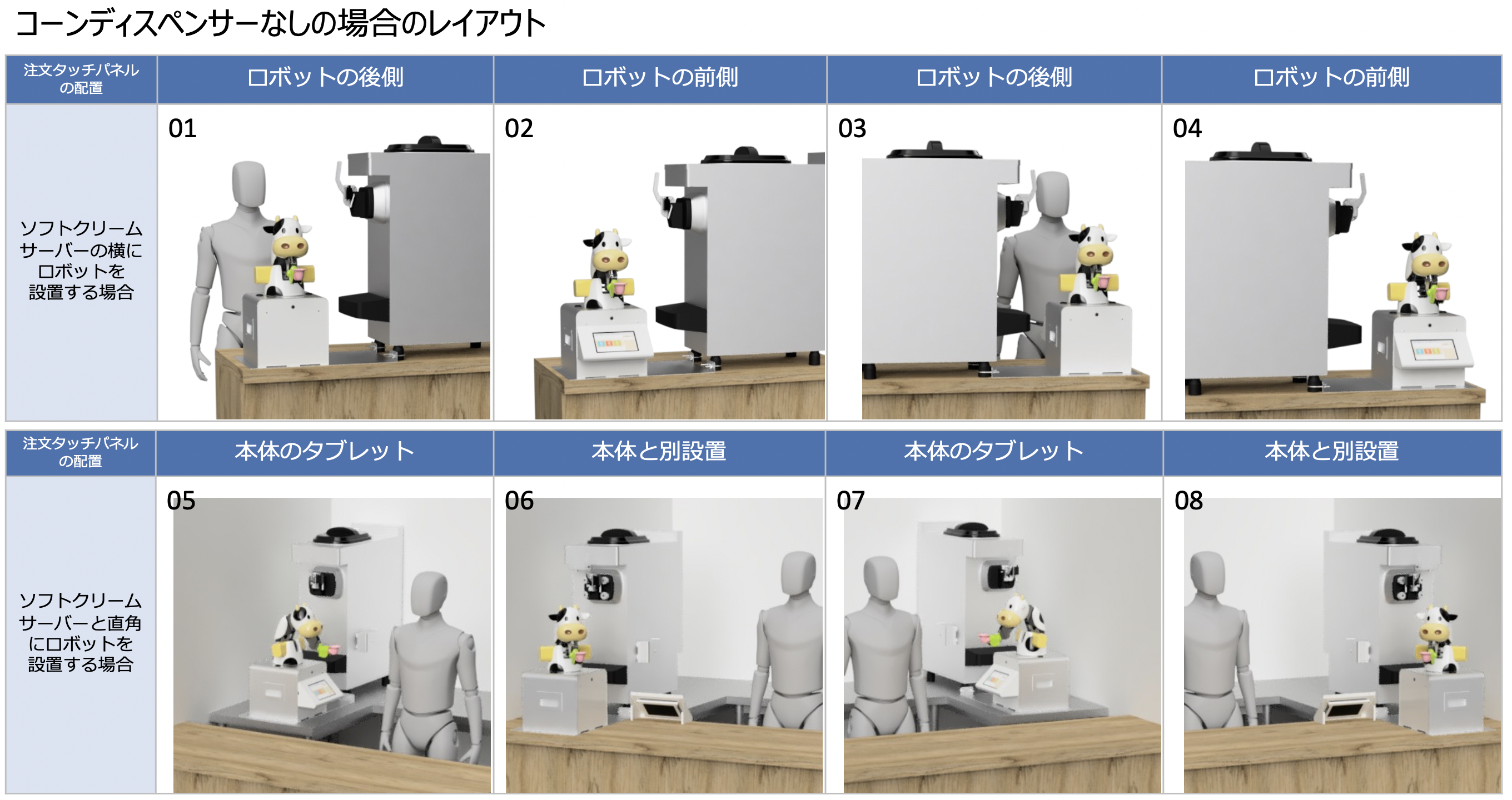 コーンディスペンサーなしの場合のレイアウト

| 注文タッチパネルの配置 | ロボットの後側 | ロボットの前側 | ロボットの後側 | ロボットの前側 |
|---|---|---|---|---|
| ソフトクリームサーバーの横にロボットを設置する場合 | 01 | 02 | 03 | 04 |

| 注文タッチパネルの配置 | 本体のタブレット | 本体と別設置 | 本体のタブレット | 本体と別設置 |
|---|---|---|---|---|
| ソフトクリームサーバーと直角にロボットを設置する場合 | 05 | 06 | 07 | 08 |