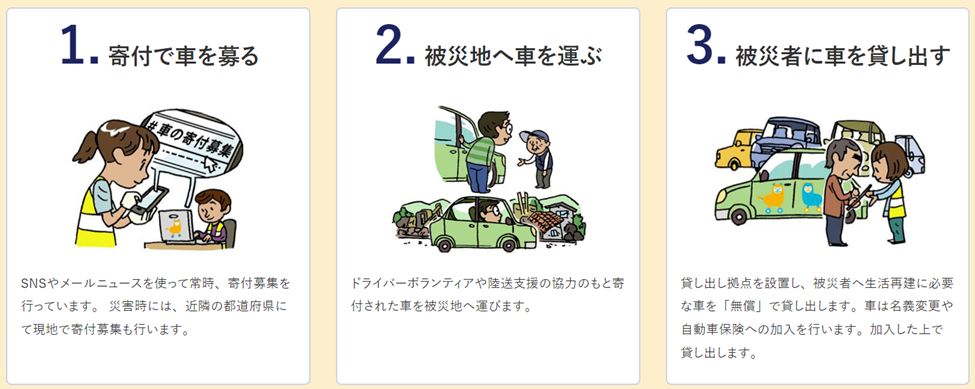 1. 寄付で車を募る

#車の寄付募集

SNSやメールニュースを使って常時、寄付募集を行っています。 災害時には、近隣の都道府県にて現地で寄付募集も行います。

2. 被災地へ車を運ぶ

ドライバーボランティアや陸送支援の協力のもと寄付された車を被災地へ運びます。

3. 被災者に車を貸し出す

貸し出し拠点を設置し、被災者へ生活再建に必要な車を「無償」で貸し出します。車は名義変更や自動車保険への加入を行います。加入した上で貸し出します。