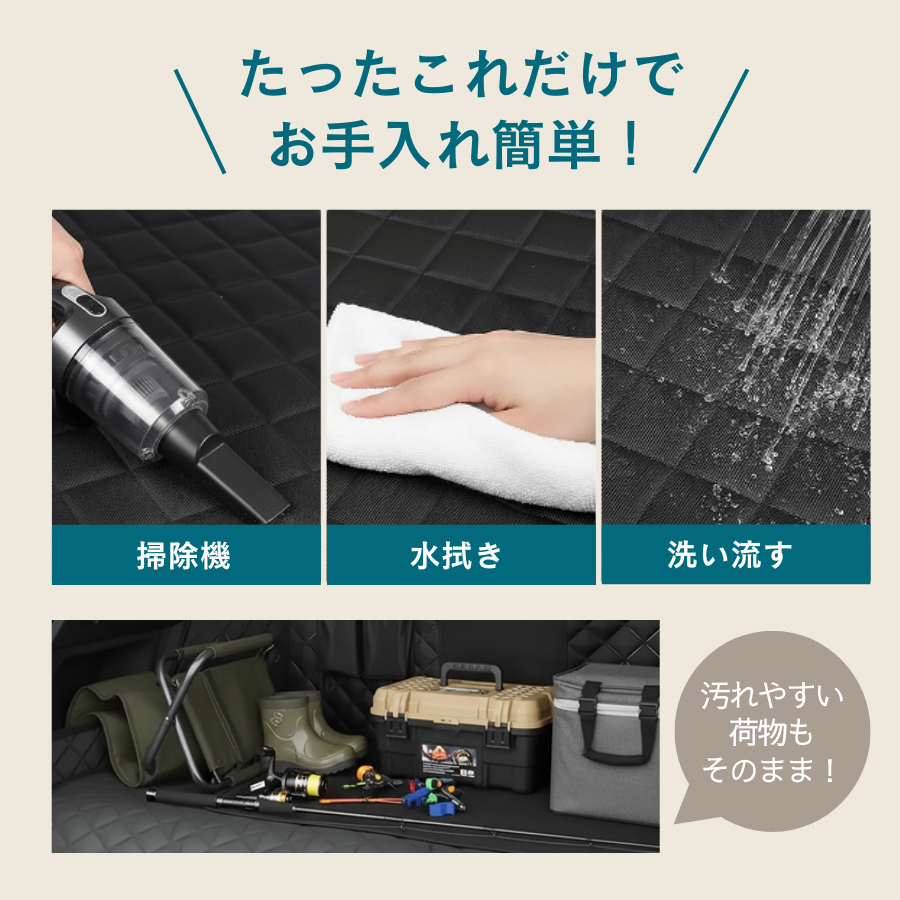 たったこれだけで
お手入れ簡単！

掃除機

水拭き

洗い流す

汚れやすい
荷物も
そのまま！