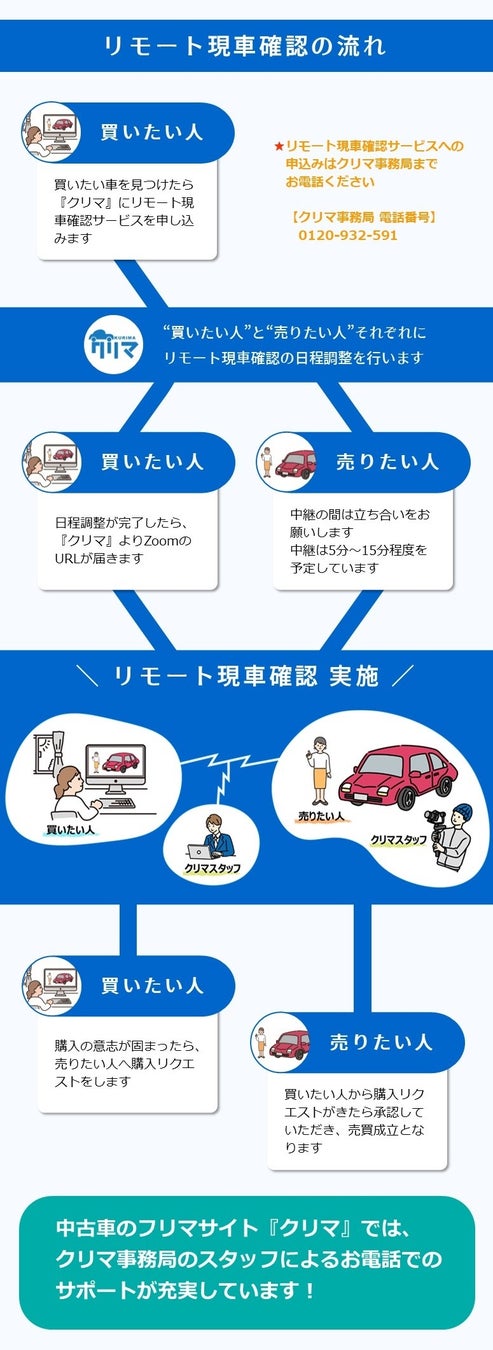 リモート現車確認の流れ

買いたい人

買いたい車を見つけたら『クリマ』にリモート現車確認サービスを申し込みます

★リモート現車確認サービスへの申込みはクリマ事務局までお電話ください

【クリマ事務局 電話番号】
0120-932-591

KURIMA クリマ

“買いたい人”と“売りたい人”それぞれにリモート現車確認の日程調整を行います

買いたい人

日程調整が完了したら、『クリマ』よりZoomのURLが届きます

売りたい人

中継の間は立ち合いをお願いします
中継は5分～15分程度を予定しています

＼ リモート現車確認 実施 ／

買いたい人

クリマスタッフ

売りたい人

クリマスタッフ

買いたい人

購入の意志が固まったら、売りたい人へ購入リクエストをします

売りたい人

買いたい人から購入リクエストがきたら承認していただき、売買成立となります

中古車のフリマサイト『クリマ』では、クリマ事務局のスタッフによるお電話でのサポートが充実しています！