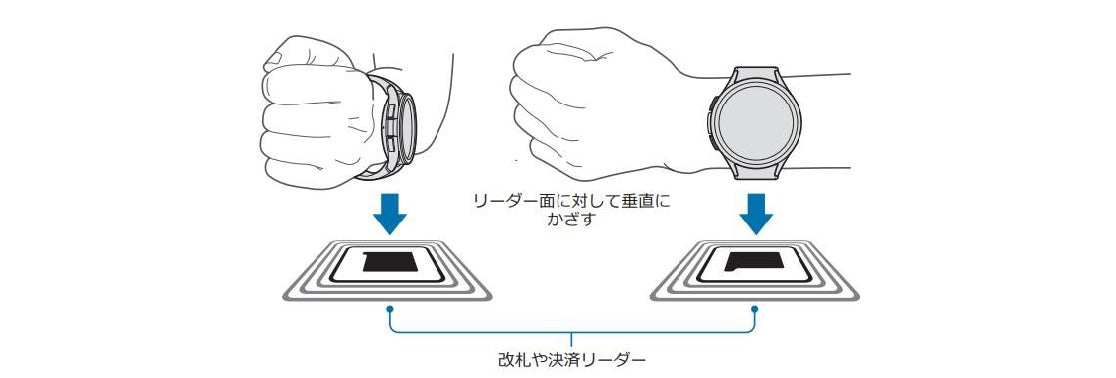 リーダー面に対して垂直にかざす

改札や決済リーダー