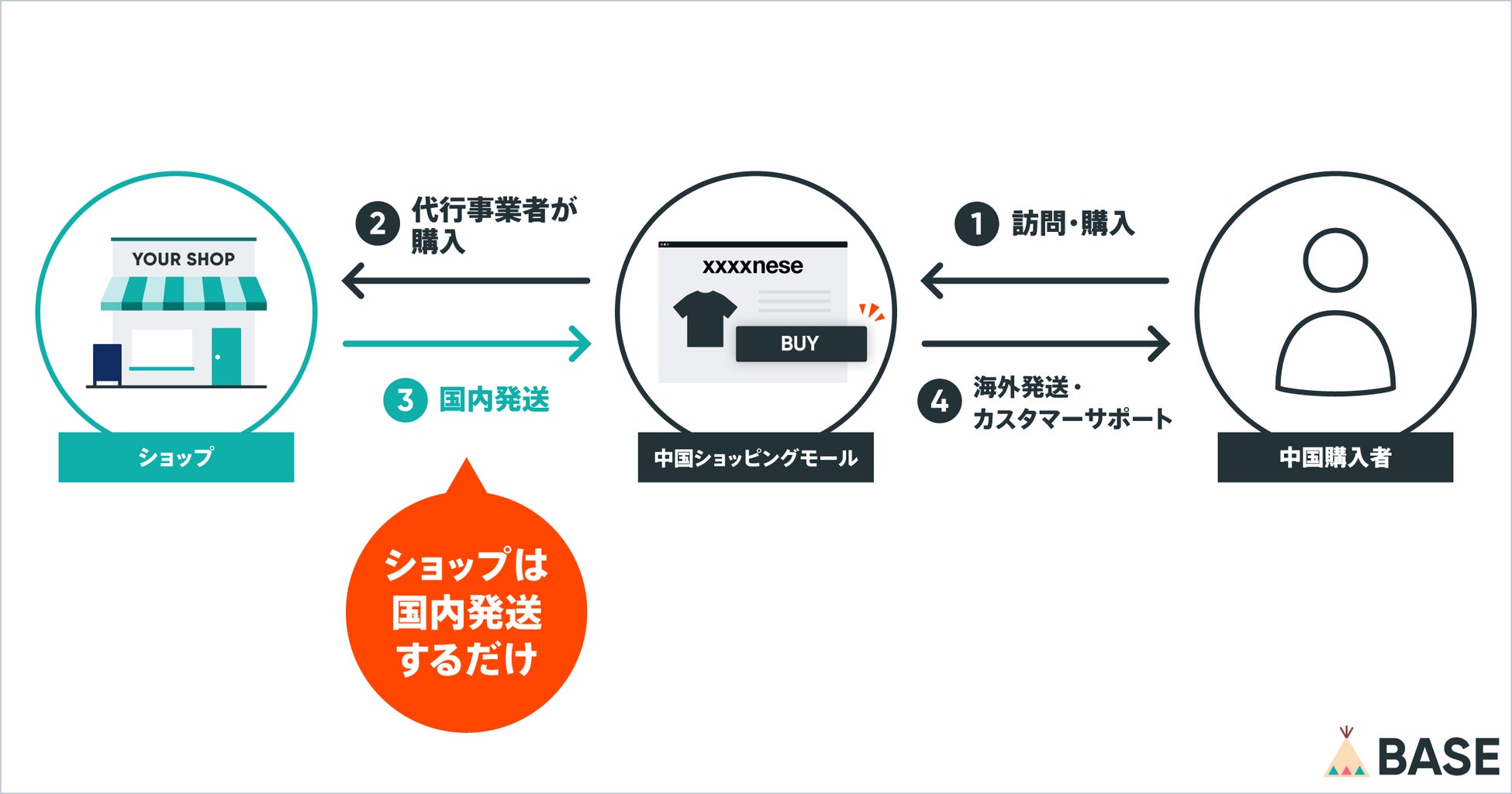 YOUR SHOP

ショップ

2 代行事業者が購入

3 国内発送

ショップは国内発送するだけ

xxxxnese

BUY

中国ショッピングモール

1 訪問・購入

4 海外発送・カスタマーサポート

中国購入者

BASE